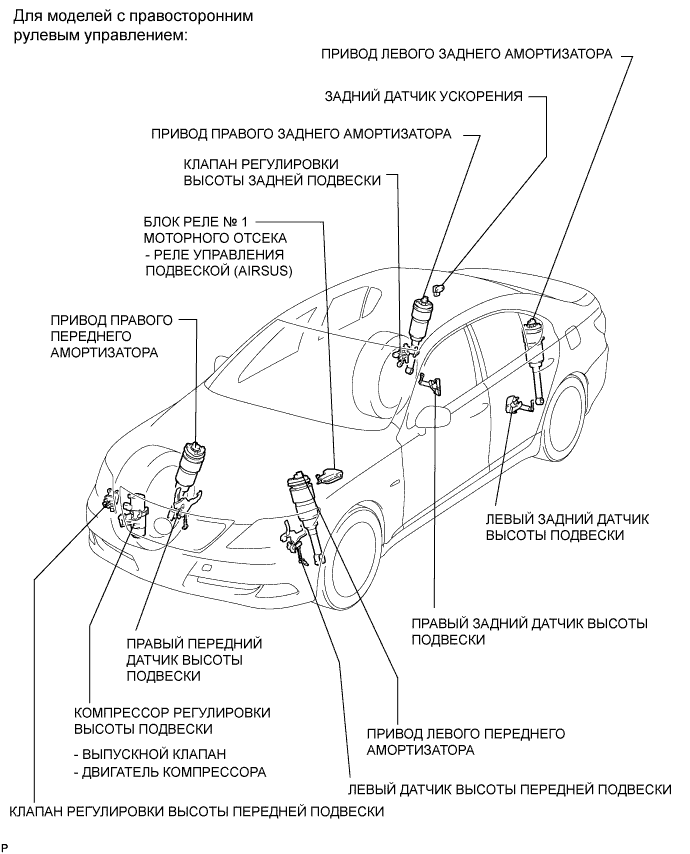 Для моделей с правосторонним рулевым управлением:

ПРИВОД ЛЕВОГО ЗАДНЕГО АМОРТИЗАТОРА

ЗАДНИЙ ДАТЧИК УСКОРЕНИЯ

ПРИВОД ПРАВОГО ЗАДНЕГО АМОРТИЗАТОРА

КЛАПАН РЕГУЛИРОВКИ ВЫСОТЫ ЗАДНЕЙ ПОДВЕСКИ

БЛОК РЕЛЕ № 1 МОТОРНОГО ОТСЕКА
- РЕЛЕ УПРАВЛЕНИЯ ПОДВЕСКОЙ (AIRSUS)

ПРИВОД ПРАВОГО ПЕРЕДНЕГО АМОРТИЗАТОРА

ЛЕВЫЙ ЗАДНИЙ ДАТЧИК ВЫСОТЫ ПОДВЕСКИ

ПРАВЫЙ ЗАДНИЙ ДАТЧИК ВЫСОТЫ ПОДВЕСКИ

ПРАВЫЙ ПЕРЕДНИЙ ДАТЧИК ВЫСОТЫ ПОДВЕСКИ

КОМПРЕССОР РЕГУЛИРОВКИ ВЫСОТЫ ПОДВЕСКИ
- ВЫПУСКНОЙ КЛАПАН
- ДВИГАТЕЛЬ КОМПРЕССОРА

ПРИВОД ЛЕВОГО ПЕРЕДНЕГО АМОРТИЗАТОРА

ЛЕВЫЙ ДАТЧИК ВЫСОТЫ ПЕРЕДНЕЙ ПОДВЕСКИ

КЛАПАН РЕГУЛИРОВКИ ВЫСОТЫ ПЕРЕДНЕЙ ПОДВЕСКИ

P