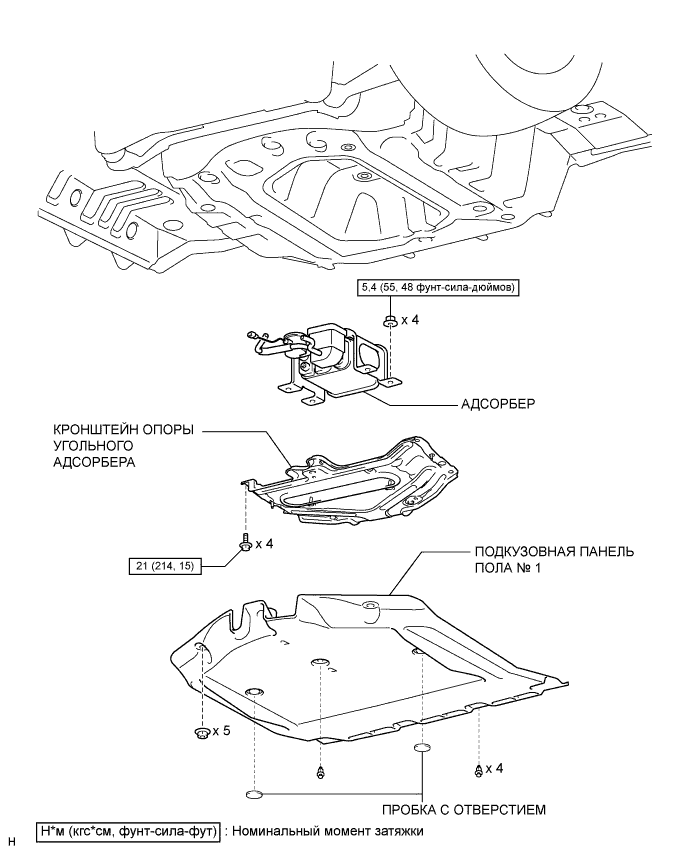 5,4 (55, 48 фунт-сила-дюймов)

x 4

АДСОРБЕР

КРОНШТЕЙН ОПОРЫ УГОЛЬНОГО АДСОРБЕРА

x 4

21 (214, 15)

ПОДКУЗОВНАЯ ПАНЕЛЬ ПОЛА № 1

x 5

x 4

ПРОБКА С ОТВЕРСТИЕМ

Н*м (кгс*см, фунт-сила-фут) : Номинальный момент затяжки

H