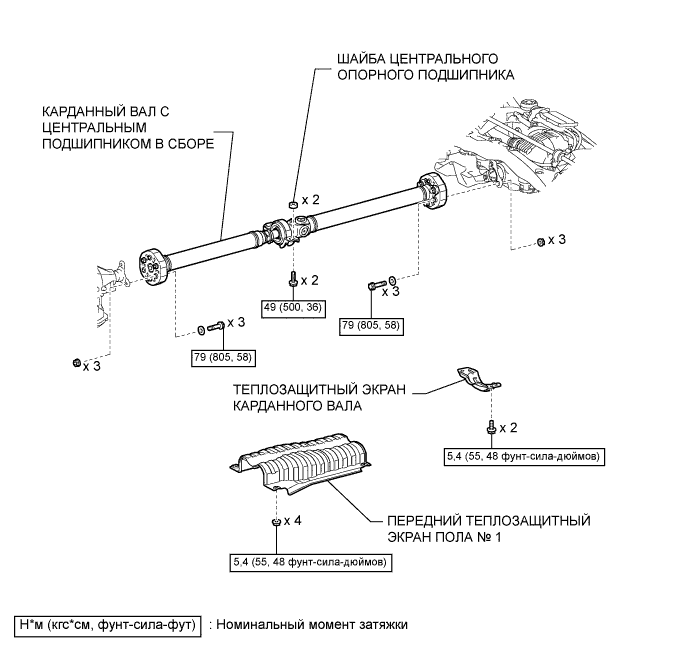 ШАЙБА ЦЕНТРАЛЬНОГО ОПОРНОГО ПОДШИПНИКА

КАРДАННЫЙ ВАЛ С ЦЕНТРАЛЬНЫМ ПОДШИПНИКОМ В СБОРЕ

x 2

x 3

x 2

49 (500, 36)

x 3

79 (805, 58)

x 3

79 (805, 58)

x 3

ТЕПЛОЗАЩИТНЫЙ ЭКРАН КАРДАННОГО ВАЛА

x 2

5,4 (55, 48 фунт-сила-дюймов)

x 4

ПЕРЕДНИЙ ТЕПЛОЗАЩИТНЫЙ ЭКРАН ПОЛА № 1

5,4 (55, 48 фунт-сила-дюймов)

Н*м (кгс*см, фунт-сила-фут) : Номинальный момент затяжки