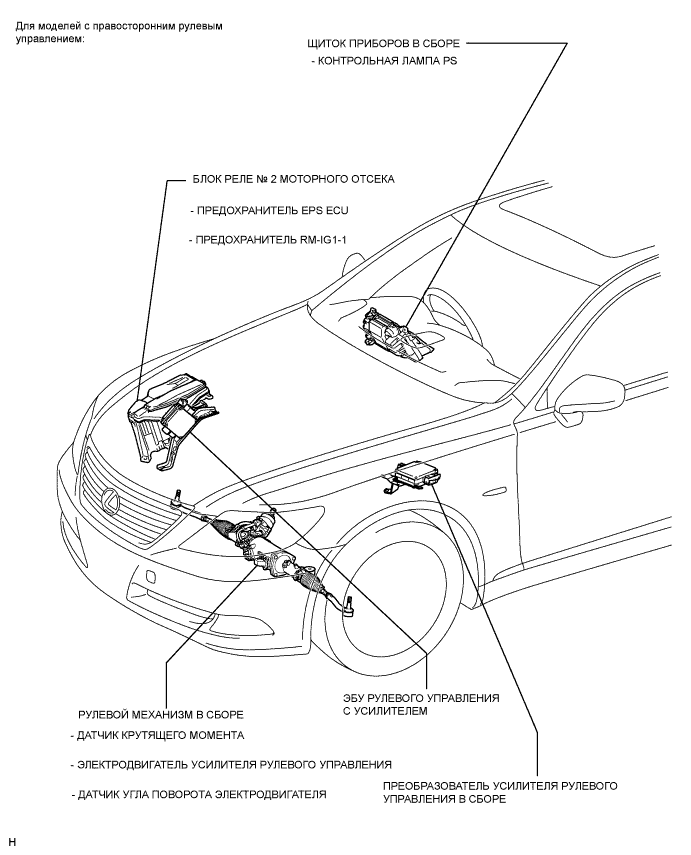 Для моделей с правосторонним рулевым управлением:

ЩИТОК ПРИБОРОВ В СБОРЕ
- КОНТРОЛЬНАЯ ЛАМПА PS

БЛОК РЕЛЕ № 2 МОТОРНОГО ОТСЕКА
- ПРЕДОХРАНИТЕЛЬ EPS ECU
- ПРЕДОХРАНИТЕЛЬ RM-IG1-1

РУЛЕВОЙ МЕХАНИЗМ В СБОРЕ
- ДАТЧИК КРУТЯЩЕГО МОМЕНТА
- ЭЛЕКТРОДВИГАТЕЛЬ УСИЛИТЕЛЯ РУЛЕВОГО УПРАВЛЕНИЯ
- ДАТЧИК УГЛА ПОВОРОТА ЭЛЕКТРОДВИГАТЕЛЯ

ЭБУ РУЛЕВОГО УПРАВЛЕНИЯ С УСИЛИТЕЛЕМ

ПРЕОБРАЗОВАТЕЛЬ УСИЛИТЕЛЯ РУЛЕВОГО УПРАВЛЕНИЯ В СБОРЕ

H