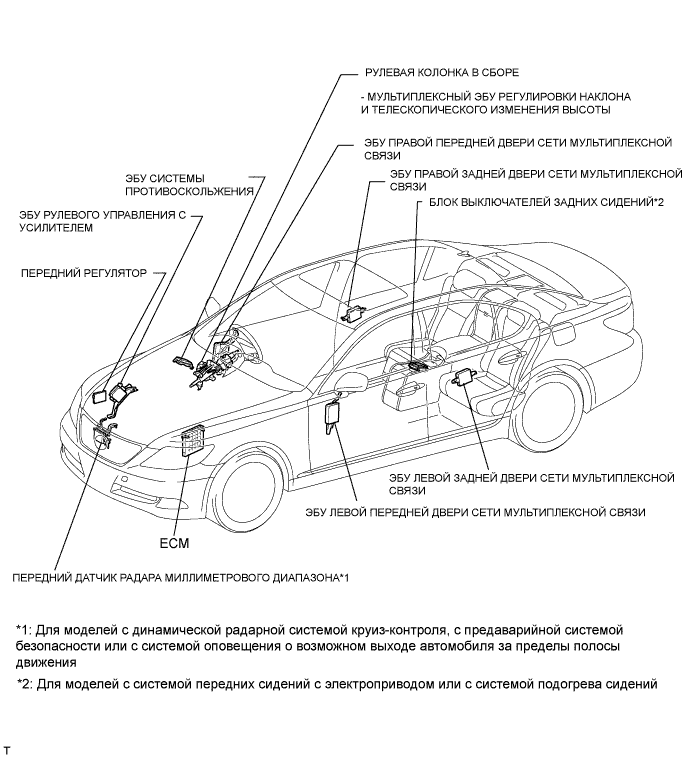 РУЛЕВАЯ КОЛОНКА В СБОРЕ

- МУЛЬТИПЛЕКСНЫЙ ЭБУ РЕГУЛИРОВКИ НАКЛОНА И ТЕЛЕСКОПИЧЕСКОГО ИЗМЕНЕНИЯ ВЫСОТЫ

ЭБУ ПРАВОЙ ПЕРЕДНЕЙ ДВЕРИ СЕТИ МУЛЬТИПЛЕКСНОЙ СВЯЗИ

ЭБУ СИСТЕМЫ ПРОТИВОСКОЛЬЖЕНИЯ

ЭБУ ПРАВОЙ ЗАДНЕЙ ДВЕРИ СЕТИ МУЛЬТИПЛЕКСНОЙ СВЯЗИ

БЛОК ВЫКЛЮЧАТЕЛЕЙ ЗАДНИХ СИДЕНИЙ*2

ЭБУ РУЛЕВОГО УПРАВЛЕНИЯ С УСИЛИТЕЛЕМ

ПЕРЕДНИЙ РЕГУЛЯТОР

ЭБУ ЛЕВОЙ ЗАДНЕЙ ДВЕРИ СЕТИ МУЛЬТИПЛЕКСНОЙ СВЯЗИ

ЭБУ ЛЕВОЙ ПЕРЕДНЕЙ ДВЕРИ СЕТИ МУЛЬТИПЛЕКСНОЙ СВЯЗИ

ECM

ПЕРЕДНИЙ ДАТЧИК РАДАРА МИЛЛИМЕТРОВОГО ДИАПАЗОНА*1

*1: Для моделей с динамической радарной системой круиз-контроля, с предаварийной системой безопасности или с системой оповещения о возможном выходе автомобиля за пределы полосы движения

*2: Для моделей с системой передних сидений с электроприводом или с системой подогрева сидений

T