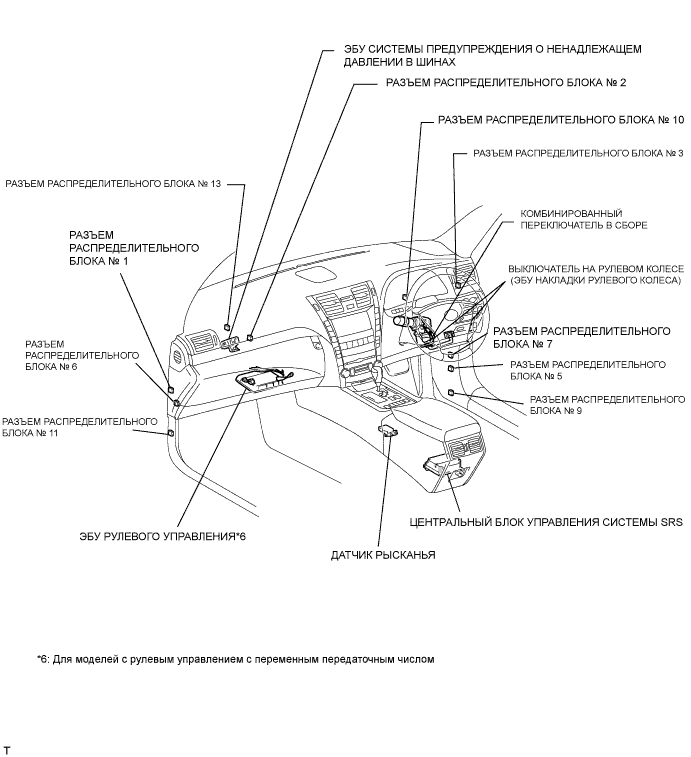 ЭБУ СИСТЕМЫ ПРЕДУПРЕЖДЕНИЯ О НЕНАДЛЕЖАЩЕМ ДАВЛЕНИИ В ШИНАХ

РАЗЪЕМ РАСПРЕДЕЛИТЕЛЬНОГО БЛОКА № 2

РАЗЪЕМ РАСПРЕДЕЛИТЕЛЬНОГО БЛОКА № 10

РАЗЪЕМ РАСПРЕДЕЛИТЕЛЬНОГО БЛОКА № 3

РАЗЪЕМ РАСПРЕДЕЛИТЕЛЬНОГО БЛОКА № 13

КОМБИНИРОВАННЫЙ ПЕРЕКЛЮЧАТЕЛЬ В СБОРЕ

РАЗЪЕМ РАСПРЕДЕЛИТЕЛЬНОГО БЛОКА № 1

ВЫКЛЮЧАТЕЛЬ НА РУЛЕВОМ КОЛЕСЕ (ЭБУ НАКЛАДКИ РУЛЕВОГО КОЛЕСА)

РАЗЪЕМ РАСПРЕДЕЛИТЕЛЬНОГО БЛОКА № 7

РАЗЪЕМ РАСПРЕДЕЛИТЕЛЬНОГО БЛОКА № 6

РАЗЪЕМ РАСПРЕДЕЛИТЕЛЬНОГО БЛОКА № 5

РАЗЪЕМ РАСПРЕДЕЛИТЕЛЬНОГО БЛОКА № 9

РАЗЪЕМ РАСПРЕДЕЛИТЕЛЬНОГО БЛОКА № 11

ЦЕНТРАЛЬНЫЙ БЛОК УПРАВЛЕНИЯ СИСТЕМЫ SRS

ЭБУ РУЛЕВОГО УПРАВЛЕНИЯ*6

ДАТЧИК РЫСКАНЬЯ

*6: Для моделей с рулевым управлением с переменным передаточным числом

T