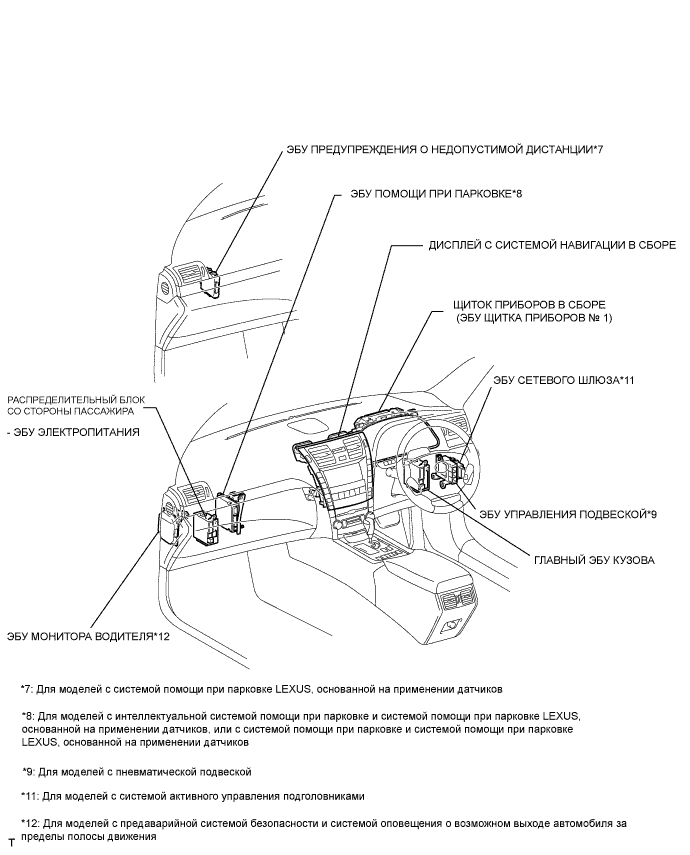 ЭБУ ПРЕДУПРЕЖДЕНИЯ О НЕДОПУСТИМОЙ ДИСТАНЦИИ*7

ЭБУ ПОМОЩИ ПРИ ПАРКОВКЕ*8

ДИСПЛЕЙ С СИСТЕМОЙ НАВИГАЦИИ В СБОРЕ

ЩИТОК ПРИБОРОВ В СБОРЕ (ЭБУ ЩИТКА ПРИБОРОВ № 1)

ЭБУ СЕТЕВОГО ШЛЮЗА*11

РАСПРЕДЕЛИТЕЛЬНЫЙ БЛОК СО СТОРОНЫ ПАССАЖИРА

- ЭБУ ЭЛЕКТРОПИТАНИЯ

ЭБУ УПРАВЛЕНИЯ ПОДВЕСКОЙ*9

ГЛАВНЫЙ ЭБУ КУЗОВА

ЭБУ МОНИТОРА ВОДИТЕЛЯ*12

*7: Для моделей с системой помощи при парковке LEXUS, основанной на применении датчиков

*8: Для моделей с интеллектуальной системой помощи при парковке и системой помощи при парковке LEXUS, основанной на применении датчиков, или с системой помощи при парковке и системой помощи при парковке LEXUS, основанной на применении датчиков

*9: Для моделей с пневматической подвеской

*11: Для моделей с системой активного управления подголовниками

*12: Для моделей с предаварийной системой безопасности и системой оповещения о возможном выходе автомобиля за пределы полосы движения

T