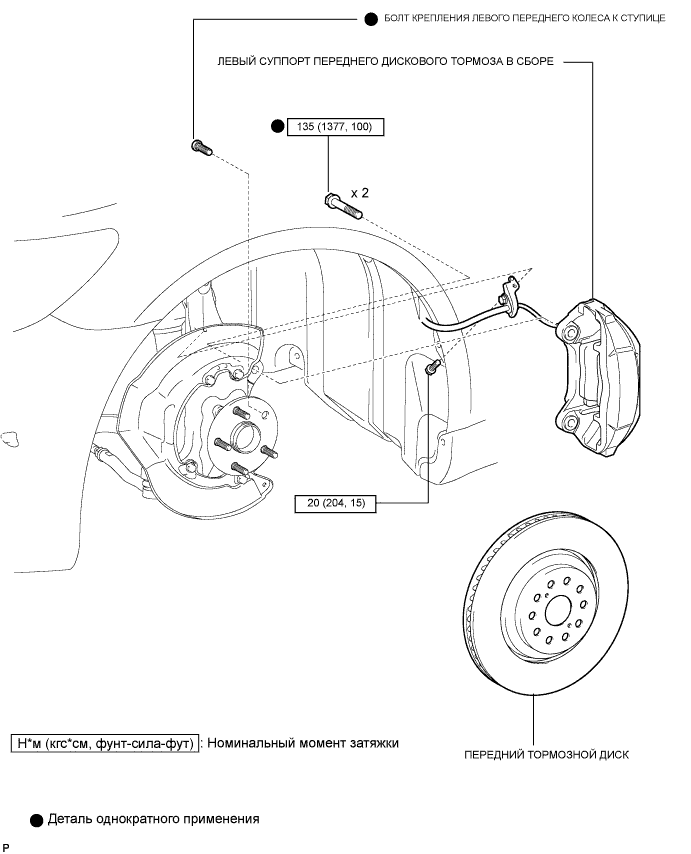 ● БОЛТ КРЕПЛЕНИЯ ЛЕВОГО ПЕРЕДНЕГО КОЛЕСА К СТУПИЦЕ

ЛЕВЫЙ СУППОРТ ПЕРЕДНЕГО ДИСКОВОГО ТОРМОЗА В СБОРЕ

● 135 (1377, 100)

x 2

20 (204, 15)

ПЕРЕДНИЙ ТОРМОЗНОЙ ДИСК

Н*м (кгс*см, фунт-сила-фут) : Номинальный момент затяжки

● Деталь однократного применения

P