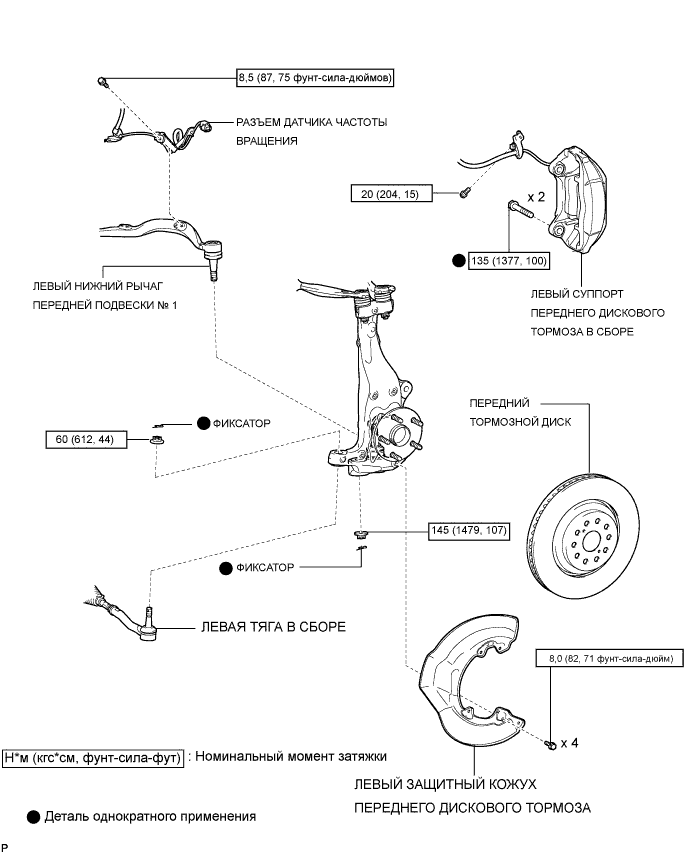 8,5 (87, 75 фунт-сила-дюймов)

РАЗЪЕМ ДАТЧИКА ЧАСТОТЫ ВРАЩЕНИЯ

20 (204, 15)

x 2

135 (1377, 100)

ЛЕВЫЙ НИЖНИЙ РЫЧАГ ПЕРЕДНЕЙ ПОДВЕСКИ № 1

ЛЕВЫЙ СУППОРТ ПЕРЕДНЕГО ДИСКОВОГО ТОРМОЗА В СБОРЕ

ПЕРЕДНИЙ ТОРМОЗНОЙ ДИСК

ФИКСАТОР

60 (612, 44)

145 (1479, 107)

ФИКСАТОР

ЛЕВАЯ ТЯГА В СБОРЕ

8,0 (82, 71 фунт-сила-дюйм)

x 4

Н*м (кгс*см, фунт-сила-фут) : Номинальный момент затяжки

ЛЕВЫЙ ЗАЩИТНЫЙ КОЖУХ ПЕРЕДНЕГО ДИСКОВОГО ТОРМОЗА

Деталь однократного применения

P