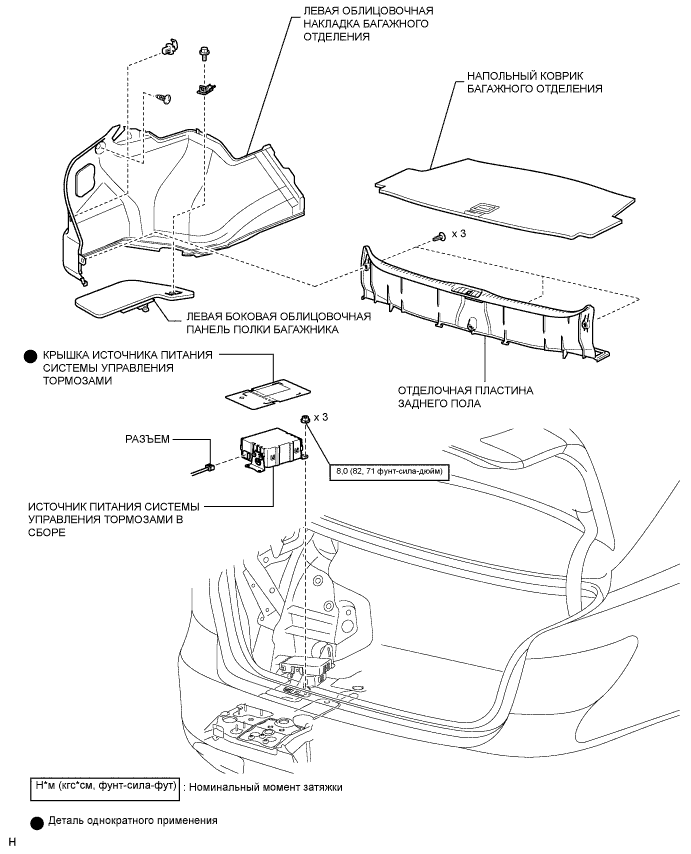 ЛЕВАЯ ОБЛИЦОВОЧНАЯ НАКЛАДКА БАГАЖНОГО ОТДЕЛЕНИЯ

НАПОЛЬНЫЙ КОВРИК БАГАЖНОГО ОТДЕЛЕНИЯ

x 3

ЛЕВАЯ БОКОВАЯ ОБЛИЦОВОЧНАЯ ПАНЕЛЬ ПОЛКИ БАГАЖНИКА

КРЫШКА ИСТОЧНИКА ПИТАНИЯ СИСТЕМЫ УПРАВЛЕНИЯ ТОРМОЗАМИ

ОТДЕЛОЧНАЯ ПЛАСТИНА ЗАДНЕГО ПОЛА

x 3

РАЗЪЕМ

8,0 (82, 71 фунт-сила-дюйм)

ИСТОЧНИК ПИТАНИЯ СИСТЕМЫ УПРАВЛЕНИЯ ТОРМОЗАМИ В СБОРЕ

Н*м (кгс*см, фунт-сила-фут) : Номинальный момент затяжки

Деталь однократного применения

H