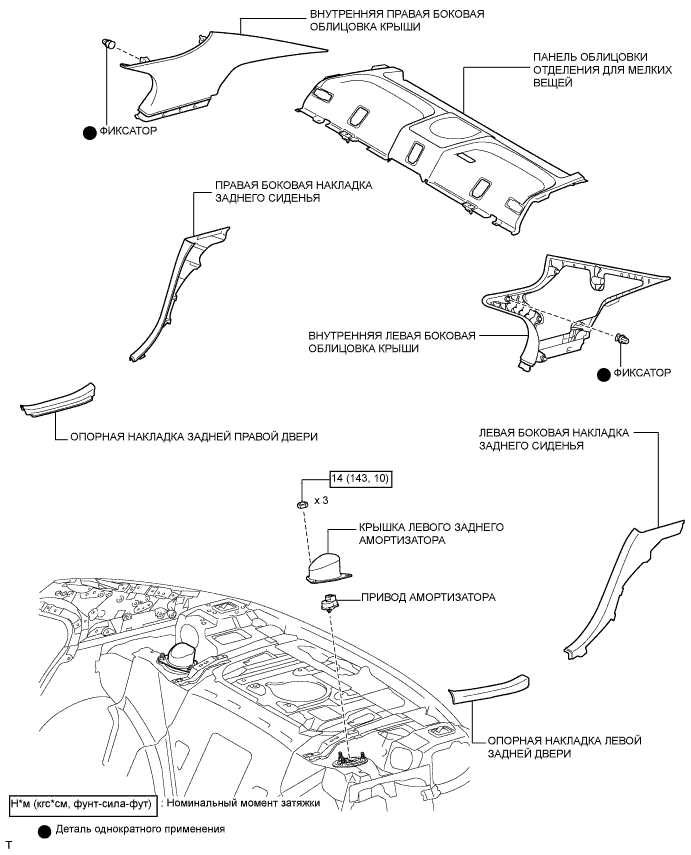 ВНУТРЕННЯЯ ПРАВАЯ БОКОВАЯ ОБЛИЦОВКА КРЫШИ

ПАНЕЛЬ ОБЛИЦОВКИ ОТДЕЛЕНИЯ ДЛЯ МЕЛКИХ ВЕЩЕЙ

ФИКСАТОР

ПРАВАЯ БОКОВАЯ НАКЛАДКА ЗАДНЕГО СИДЕНЬЯ

ВНУТРЕННЯЯ ЛЕВАЯ БОКОВАЯ ОБЛИЦОВКА КРЫШИ

ФИКСАТОР

ОПОРНАЯ НАКЛАДКА ЗАДНЕЙ ПРАВОЙ ДВЕРИ

ЛЕВАЯ БОКОВАЯ НАКЛАДКА ЗАДНЕГО СИДЕНЬЯ

14 (143, 10)

x 3

КРЫШКА ЛЕВОГО ЗАДНЕГО АМОРТИЗАТОРА

ПРИВОД АМОРТИЗАТОРА

ОПОРНАЯ НАКЛАДКА ЛЕВОЙ ЗАДНЕЙ ДВЕРИ

Н*м (кгс*см, фунт-сила-фут) : Номинальный момент затяжки

Деталь однократного применения

T