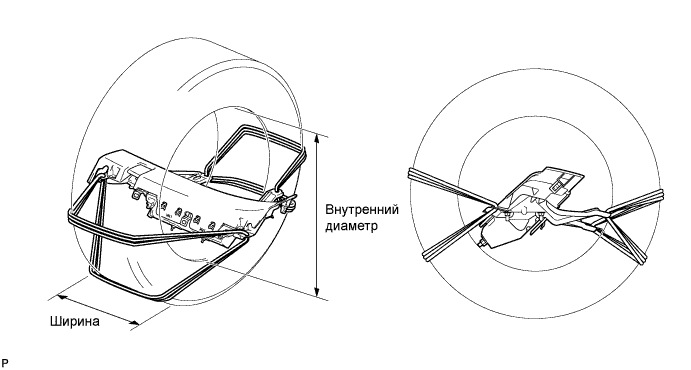 Внутренний диаметр

Ширина

P