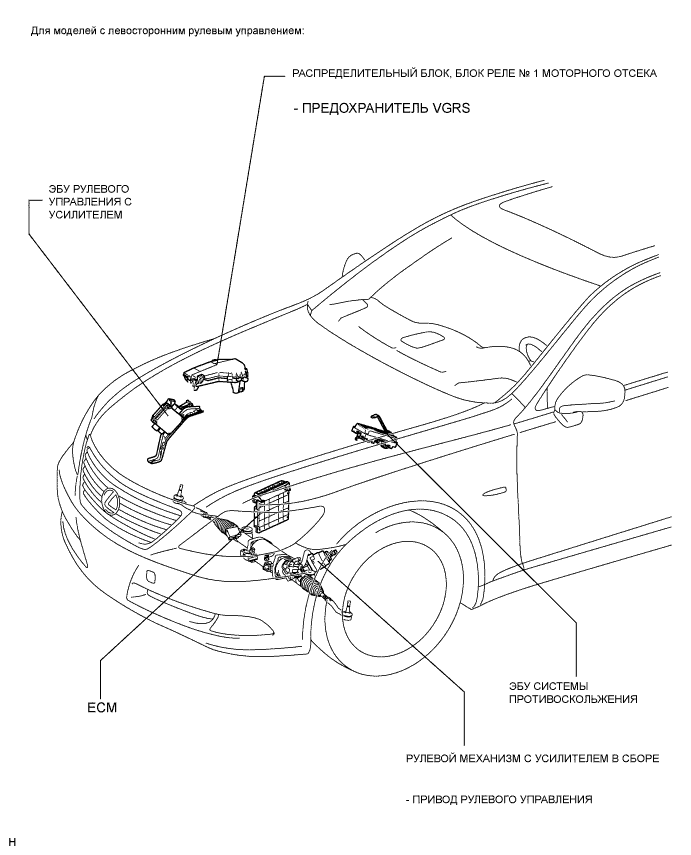 Для моделей с левосторонним рулевым управлением:

РАСПРЕДЕЛИТЕЛЬНЫЙ БЛОК, БЛОК РЕЛЕ № 1 МОТОРНОГО ОТСЕКА

- ПРЕДОХРАНИТЕЛЬ VGRS

ЭБУ РУЛЕВОГО УПРАВЛЕНИЯ С УСИЛИТЕЛЕМ

ECM

ЭБУ СИСТЕМЫ ПРОТИВОСКОЛЬЖЕНИЯ

РУЛЕВОЙ МЕХАНИЗМ С УСИЛИТЕЛЕМ В СБОРЕ

- ПРИВОД РУЛЕВОГО УПРАВЛЕНИЯ

H