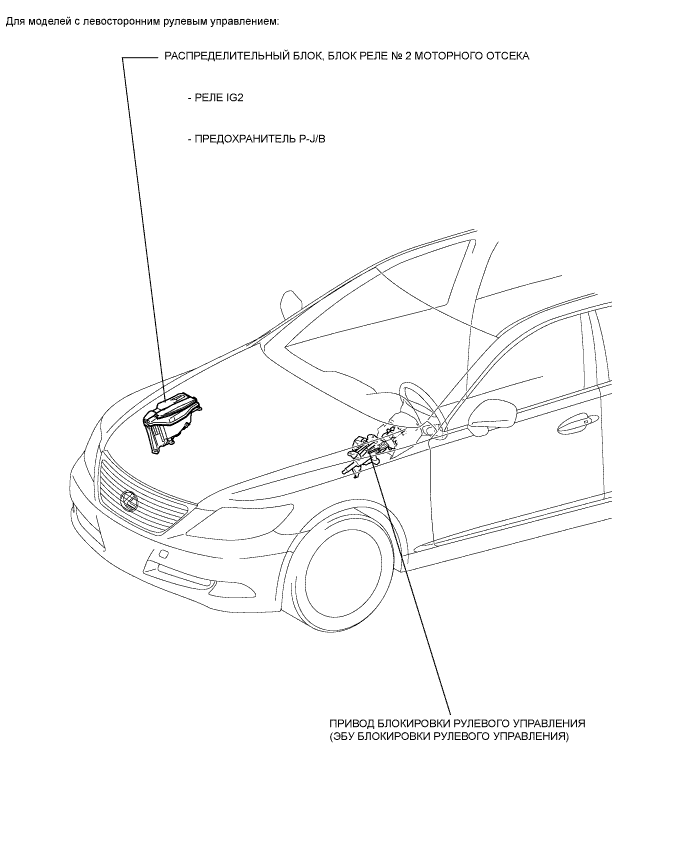 Для моделей с левосторонним рулевым управлением:

РАСПРЕДЕЛИТЕЛЬНЫЙ БЛОК, БЛОК РЕЛЕ № 2 МОТОРНОГО ОТСЕКА

- РЕЛЕ IG2

- ПРЕДОХРАНИТЕЛЬ P-J/B

ПРИВОД БЛОКИРОВКИ РУЛЕВОГО УПРАВЛЕНИЯ
(ЭБУ БЛОКИРОВКИ РУЛЕВОГО УПРАВЛЕНИЯ)