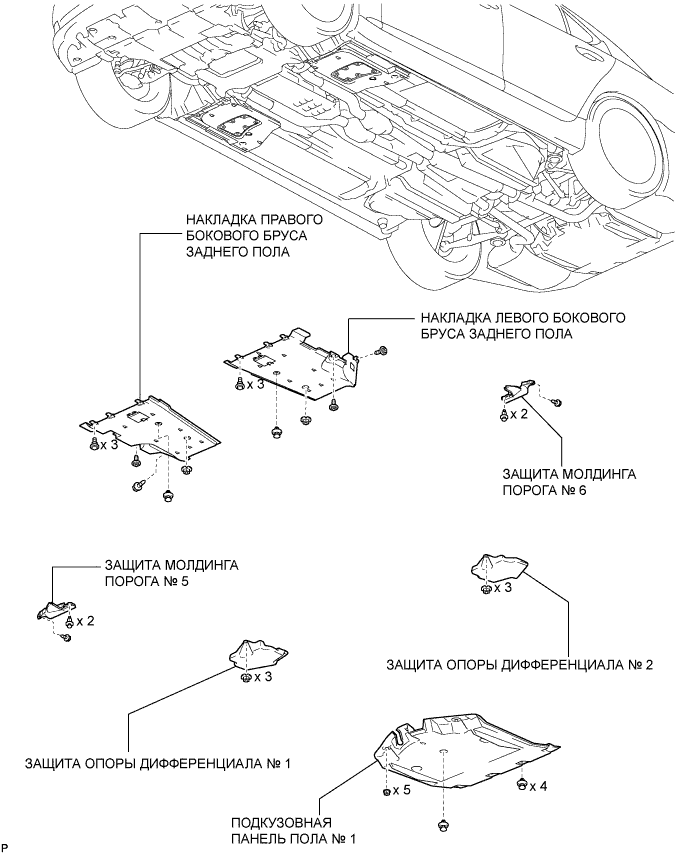 НАКЛАДКА ПРАВОГО БОКОВОГО БРУСА ЗАДНЕГО ПОЛА

НАКЛАДКА ЛЕВОГО БОКОВОГО БРУСА ЗАДНЕГО ПОЛА

x 3

x 3

x 2

ЗАЩИТА МОЛДИНГА ПОРОГА № 6

ЗАЩИТА МОЛДИНГА ПОРОГА № 5

x 2

x 3

x 3

ЗАЩИТА ОПОРЫ ДИФФЕРЕНЦИАЛА № 2

ЗАЩИТА ОПОРЫ ДИФФЕРЕНЦИАЛА № 1

x 5

x 4

ПОДКУЗОВНАЯ ПАНЕЛЬ ПОЛА № 1

P