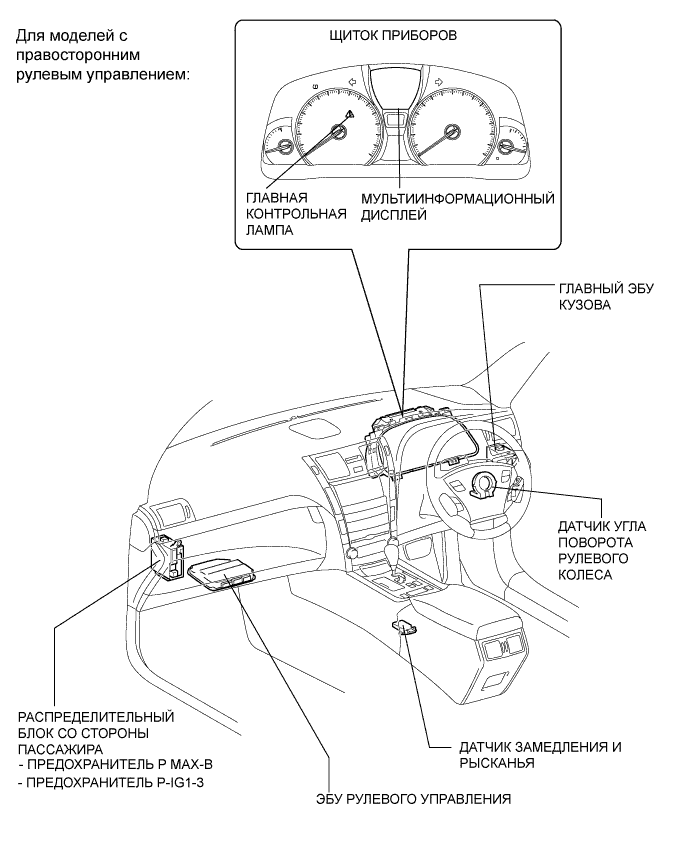 Для моделей с правосторонним рулевым управлением:

ЩИТОК ПРИБОРОВ

ГЛАВНАЯ КОНТРОЛЬНАЯ ЛАМПА

МУЛЬТИИНФОРМАЦИОННЫЙ ДИСПЛЕЙ

ГЛАВНЫЙ ЭБУ КУЗОВА

ДАТЧИК УГЛА ПОВОРОТА РУЛЕВОГО КОЛЕСА

РАСПРЕДЕЛИТЕЛЬНЫЙ БЛОК СО СТОРОНЫ ПАССАЖИРА
- ПРЕДОХРАНИТЕЛЬ P MAX-B
- ПРЕДОХРАНИТЕЛЬ P-IG1-3

ДАТЧИК ЗАМЕДЛЕНИЯ И РЫСКАНЬЯ

ЭБУ РУЛЕВОГО УПРАВЛЕНИЯ