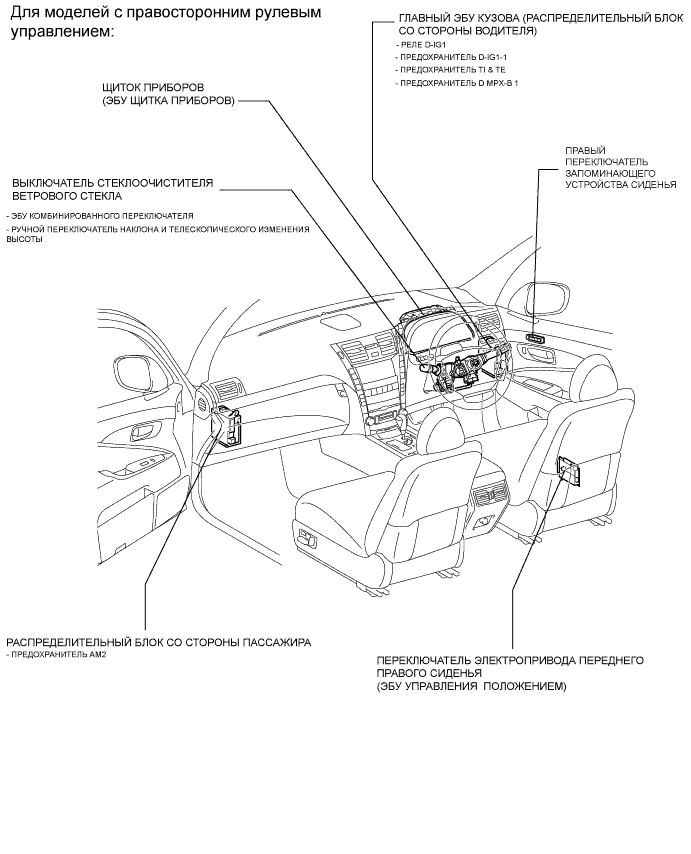 Для моделей с правосторонним рулевым управлением:

ГЛАВНЫЙ ЭБУ КУЗОВА (РАСПРЕДЕЛИТЕЛЬНЫЙ БЛОК СО СТОРОНЫ ВОДИТЕЛЯ)
- РЕЛЕ D-IG1
- ПРЕДОХРАНИТЕЛЬ D-IG1-1
- ПРЕДОХРАНИТЕЛЬ TI & TE
- ПРЕДОХРАНИТЕЛЬ D MPX-B 1

ЩИТОК ПРИБОРОВ
(ЭБУ ЩИТКА ПРИБОРОВ)

ПРАВЫЙ ПЕРЕКЛЮЧАТЕЛЬ ЗАПОМИНАЮЩЕГО УСТРОЙСТВА СИДЕНЬЯ

ВЫКЛЮЧАТЕЛЬ СТЕКЛООЧИСТИТЕЛЯ ВЕТРОВОГО СТЕКЛА
- ЭБУ КОМБИНИРОВАННОГО ПЕРЕКЛЮЧАТЕЛЯ
- РУЧНОЙ ПЕРЕКЛЮЧАТЕЛЬ НАКЛОНА И ТЕЛЕСКОПИЧЕСКОГО ИЗМЕНЕНИЯ ВЫСОТЫ

РАСПРЕДЕЛИТЕЛЬНЫЙ БЛОК СО СТОРОНЫ ПАССАЖИРА
- ПРЕДОХРАНИТЕЛЬ AM2

ПЕРЕКЛЮЧАТЕЛЬ ЭЛЕКТРОПРИВОДА ПЕРЕДНЕГО ПРАВОГО СИДЕНЬЯ
(ЭБУ УПРАВЛЕНИЯ ПОЛОЖЕНИЕМ)