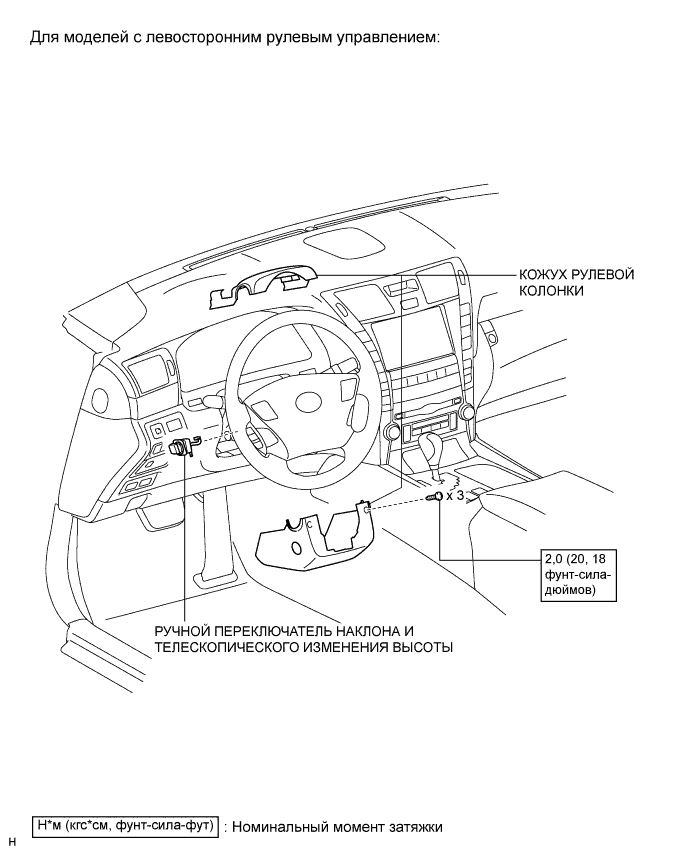 Для моделей с левосторонним рулевым управлением:

КОЖУХ РУЛЕВОЙ КОЛОНКИ

x 3

2,0 (20, 18 фунт-сила-дюймов)

РУЧНОЙ ПЕРЕКЛЮЧАТЕЛЬ НАКЛОНА И ТЕЛЕСКОПИЧЕСКОГО ИЗМЕНЕНИЯ ВЫСОТЫ

Н*м (кгс*см, фунт-сила-фут) : Номинальный момент затяжки

H