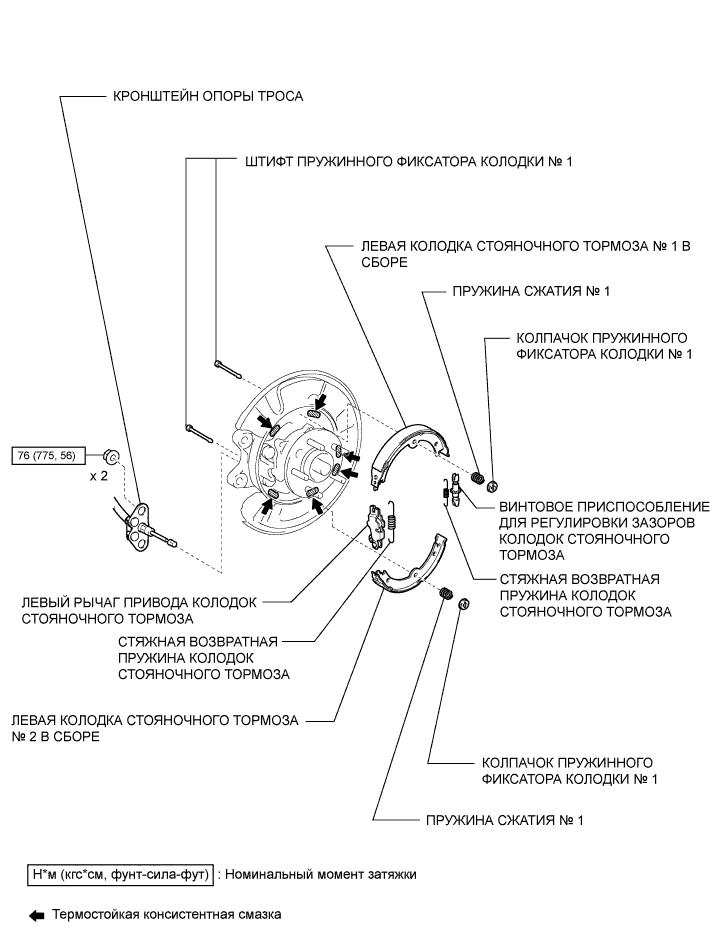 КРОНШТЕЙН ОПОРЫ ТРОСА

ШТИФТ ПРУЖИННОГО ФИКСАТОРА КОЛОДКИ № 1

ЛЕВАЯ КОЛОДКА СТОЯНОЧНОГО ТОРМОЗА № 1 В СБОРЕ

ПРУЖИНА СЖАТИЯ № 1

КОЛПАЧОК ПРУЖИННОГО ФИКСАТОРА КОЛОДКИ № 1

76 (775, 56)

x 2

ВИНТОВОЕ ПРИСПОСОБЛЕНИЕ ДЛЯ РЕГУЛИРОВКИ ЗАЗОРОВ КОЛОДОК СТОЯНОЧНОГО ТОРМОЗА

СТЯЖНАЯ ВОЗВРАТНАЯ ПРУЖИНА КОЛОДОК СТОЯНОЧНОГО ТОРМОЗА

ЛЕВЫЙ РЫЧАГ ПРИВОДА КОЛОДОК СТОЯНОЧНОГО ТОРМОЗА

СТЯЖНАЯ ВОЗВРАТНАЯ ПРУЖИНА КОЛОДОК СТОЯНОЧНОГО ТОРМОЗА

ЛЕВАЯ КОЛОДКА СТОЯНОЧНОГО ТОРМОЗА № 2 В СБОРЕ

КОЛПАЧОК ПРУЖИННОГО ФИКСАТОРА КОЛОДКИ № 1

ПРУЖИНА СЖАТИЯ № 1

Н*м (кгс*см, фунт-сила-фут) : Номинальный момент затяжки

Термостойкая консистентная смазка