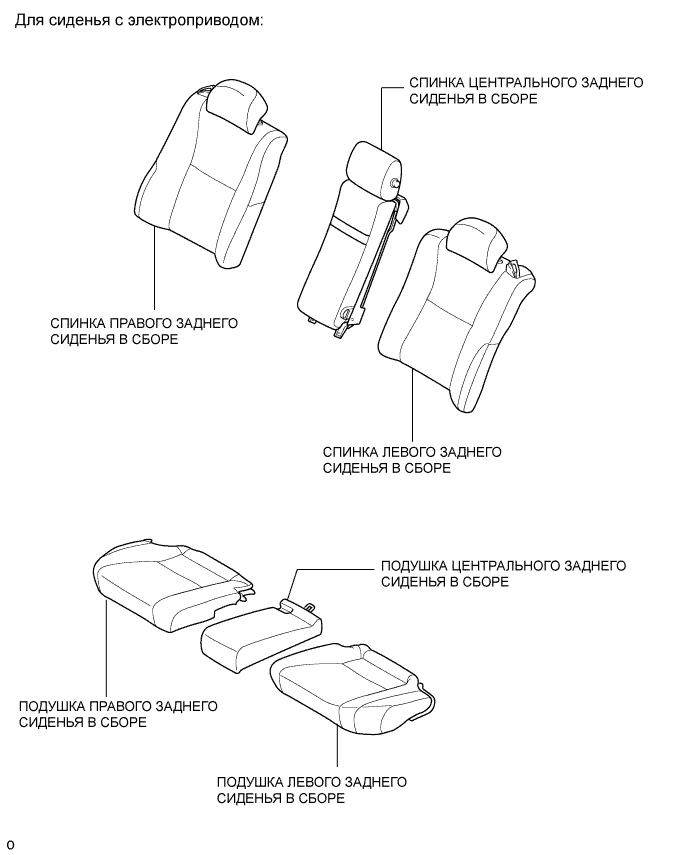 Для сиденья с электроприводом:

СПИНКА ЦЕНТРАЛЬНОГО ЗАДНЕГО СИДЕНЬЯ В СБОРЕ

СПИНКА ПРАВОГО ЗАДНЕГО СИДЕНЬЯ В СБОРЕ

СПИНКА ЛЕВОГО ЗАДНЕГО СИДЕНЬЯ В СБОРЕ

ПОДУШКА ЦЕНТРАЛЬНОГО ЗАДНЕГО СИДЕНЬЯ В СБОРЕ

ПОДУШКА ПРАВОГО ЗАДНЕГО СИДЕНЬЯ В СБОРЕ

ПОДУШКА ЛЕВОГО ЗАДНЕГО СИДЕНЬЯ В СБОРЕ

o