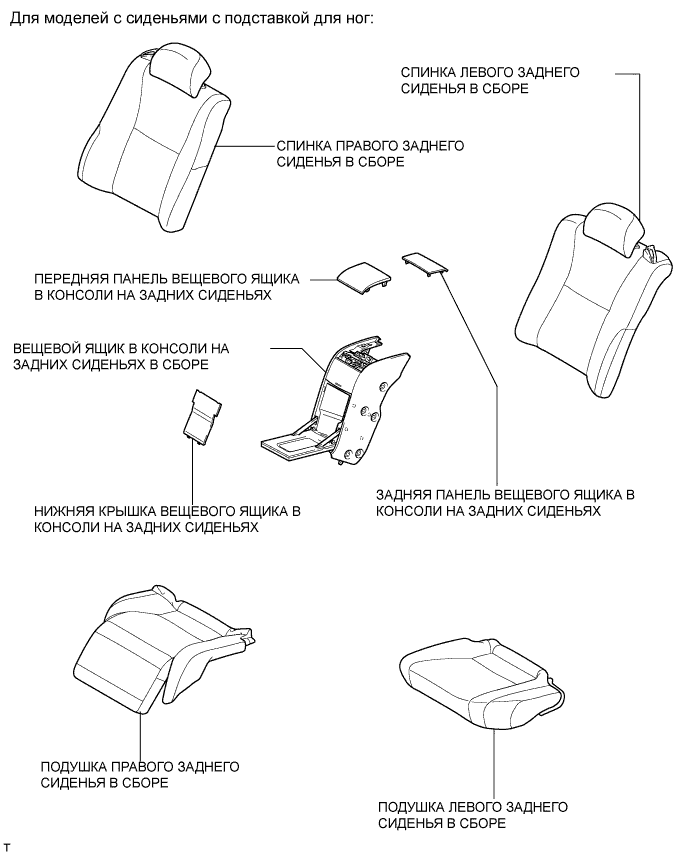 Для моделей с сиденьями с подставкой для ног:

СПИНКА ЛЕВОГО ЗАДНЕГО СИДЕНЬЯ В СБОРЕ

СПИНКА ПРАВОГО ЗАДНЕГО СИДЕНЬЯ В СБОРЕ

ПЕРЕДНЯЯ ПАНЕЛЬ ВЕЩЕВОГО ЯЩИКА В КОНСОЛИ НА ЗАДНИХ СИДЕНЬЯХ

ВЕЩЕВОЙ ЯЩИК В КОНСОЛИ НА ЗАДНИХ СИДЕНЬЯХ В СБОРЕ

НИЖНЯЯ КРЫШКА ВЕЩЕВОГО ЯЩИКА В КОНСОЛИ НА ЗАДНИХ СИДЕНЬЯХ

ЗАДНЯЯ ПАНЕЛЬ ВЕЩЕВОГО ЯЩИКА В КОНСОЛИ НА ЗАДНИХ СИДЕНЬЯХ

ПОДУШКА ПРАВОГО ЗАДНЕГО СИДЕНЬЯ В СБОРЕ

ПОДУШКА ЛЕВОГО ЗАДНЕГО СИДЕНЬЯ В СБОРЕ

T