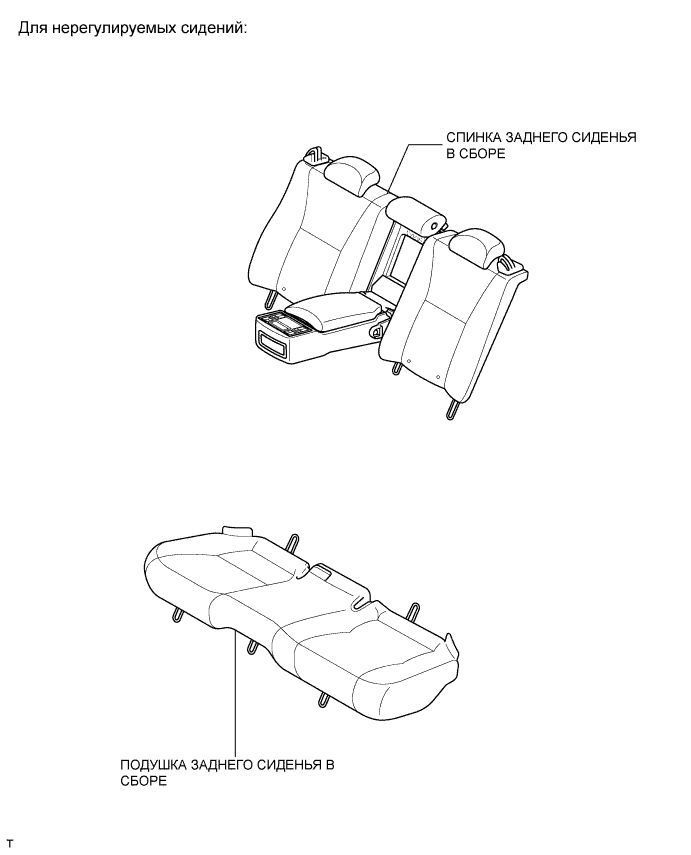 Для нерегулируемых сидений:

СПИНКА ЗАДНЕГО СИДЕНЬЯ В СБОРЕ

ПОДУШКА ЗАДНЕГО СИДЕНЬЯ В СБОРЕ

T