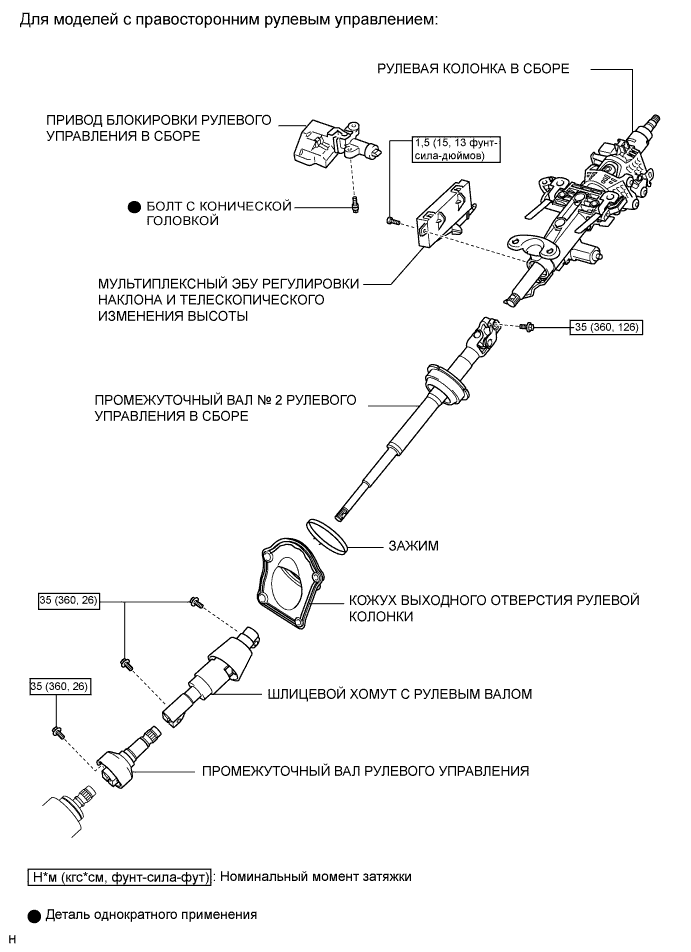 Для моделей с правосторонним рулевым управлением:

РУЛЕВАЯ КОЛОНКА В СБОРЕ

ПРИВОД БЛОКИРОВКИ РУЛЕВОГО УПРАВЛЕНИЯ В СБОРЕ

1,5 (15, 13 фунт-сила-дюймов)

● БОЛТ С КОНИЧЕСКОЙ ГОЛОВКОЙ

МУЛЬТИПЛЕКСНЫЙ ЭБУ РЕГУЛИРОВКИ НАКЛОНА И ТЕЛЕСКОПИЧЕСКОГО ИЗМЕНЕНИЯ ВЫСОТЫ

35 (360, 126)

ПРОМЕЖУТОЧНЫЙ ВАЛ № 2 РУЛЕВОГО УПРАВЛЕНИЯ В СБОРЕ

ЗАЖИМ

35 (360, 26)

КОЖУХ ВЫХОДНОГО ОТВЕРСТИЯ РУЛЕВОЙ КОЛОНКИ

35 (360, 26)

ШЛИЦЕВОЙ ХОМУТ С РУЛЕВЫМ ВАЛОМ

ПРОМЕЖУТОЧНЫЙ ВАЛ РУЛЕВОГО УПРАВЛЕНИЯ

Н*м (кгс*см, фунт-сила-фут) : Номинальный момент затяжки

● Деталь однократного применения

H