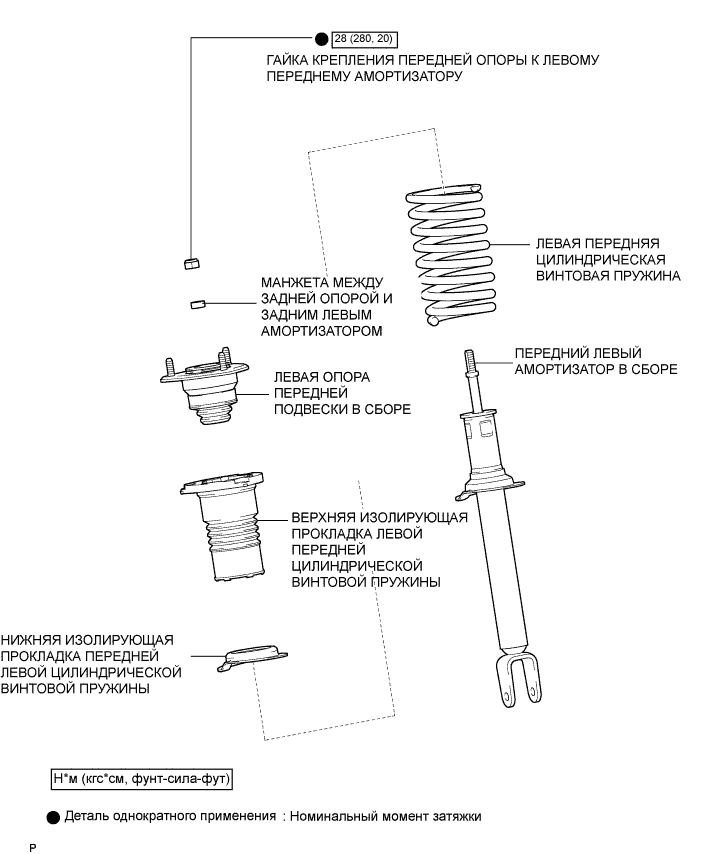 28 (280, 20)

ГАЙКА КРЕПЛЕНИЯ ПЕРЕДНЕЙ ОПОРЫ К ЛЕВОМУ ПЕРЕДНЕМУ АМОРТИЗАТОРУ

ЛЕВАЯ ПЕРЕДНЯЯ ЦИЛИНДРИЧЕСКАЯ ВИНТОВАЯ ПРУЖИНА

МАНЖЕТА МЕЖДУ ЗАДНЕЙ ОПОРОЙ И ЗАДНИМ ЛЕВЫМ АМОРТИЗАТОРОМ

ПЕРЕДНИЙ ЛЕВЫЙ АМОРТИЗАТОР В СБОРЕ

ЛЕВАЯ ОПОРА ПЕРЕДНЕЙ ПОДВЕСКИ В СБОРЕ

ВЕРХНЯЯ ИЗОЛИРУЮЩАЯ ПРОКЛАДКА ЛЕВОЙ ПЕРЕДНЕЙ ЦИЛИНДРИЧЕСКОЙ ВИНТОВОЙ ПРУЖИНЫ

НИЖНЯЯ ИЗОЛИРУЮЩАЯ ПРОКЛАДКА ПЕРЕДНЕЙ ЛЕВОЙ ЦИЛИНДРИЧЕСКОЙ ВИНТОВОЙ ПРУЖИНЫ

Н*м (кгс*см, фунт-сила-фут)

Деталь однократного применения : Номинальный момент затяжки

P