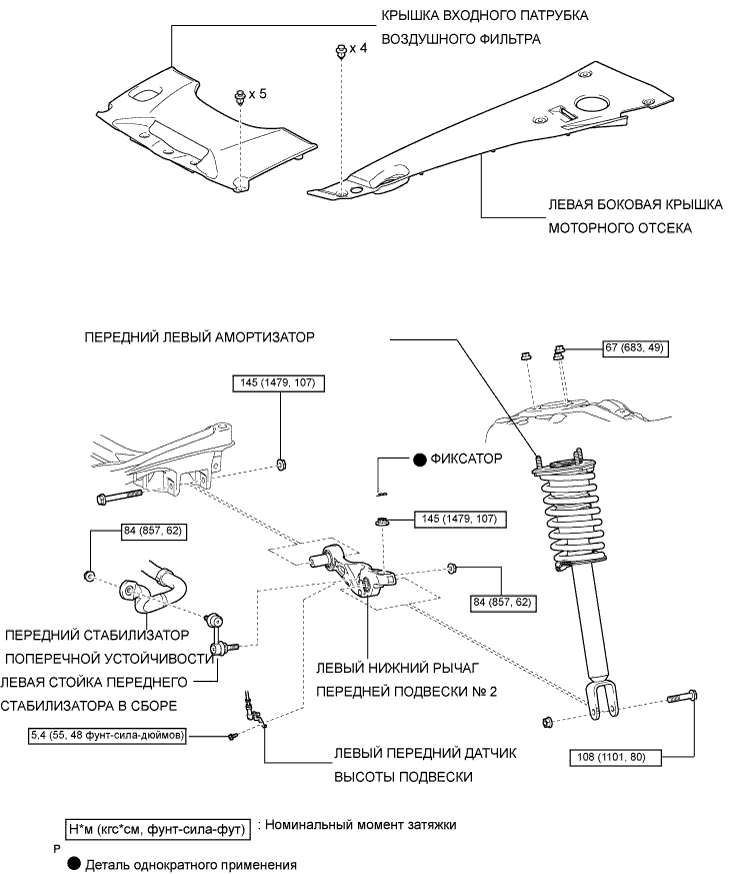 КРЫШКА ВХОДНОГО ПАТРУБКА ВОЗДУШНОГО ФИЛЬТРА

x 4

x 5

ЛЕВАЯ БОКОВАЯ КРЫШКА МОТОРНОГО ОТСЕКА

ПЕРЕДНИЙ ЛЕВЫЙ АМОРТИЗАТОР

67 (683, 49)

145 (1479, 107)

● ФИКСАТОР

145 (1479, 107)

84 (857, 62)

84 (857, 62)

ПЕРЕДНИЙ СТАБИЛИЗАТОР ПОПЕРЕЧНОЙ УСТОЙЧИВОСТИ

ЛЕВАЯ СТОЙКА ПЕРЕДНЕГО СТАБИЛИЗАТОРА В СБОРЕ

ЛЕВЫЙ НИЖНИЙ РЫЧАГ ПЕРЕДНЕЙ ПОДВЕСКИ № 2

5,4 (55, 48 фунт-сила-дюймов)

ЛЕВЫЙ ПЕРЕДНИЙ ДАТЧИК ВЫСОТЫ ПОДВЕСКИ

108 (1101, 80)

Н*м (кгс*см, фунт-сила-фут) : Номинальный момент затяжки

P

● Деталь однократного применения