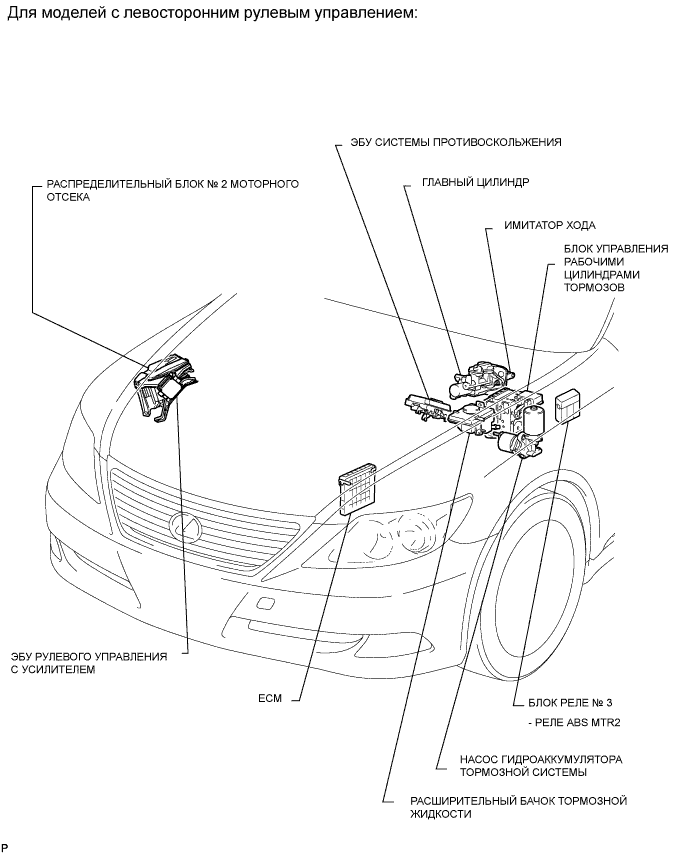 Для моделей с левосторонним рулевым управлением:

ЭБУ СИСТЕМЫ ПРОТИВОСКОЛЬЖЕНИЯ

РАСПРЕДЕЛИТЕЛЬНЫЙ БЛОК № 2 МОТОРНОГО ОТСЕКА

ГЛАВНЫЙ ЦИЛИНДР

ИМИТАТОР ХОДА

БЛОК УПРАВЛЕНИЯ РАБОЧИМИ ЦИЛИНДРАМИ ТОРМОЗОВ

ЭБУ РУЛЕВОГО УПРАВЛЕНИЯ С УСИЛИТЕЛЕМ

ECM

БЛОК РЕЛЕ № 3

- РЕЛЕ ABS MTR2

НАСОС ГИДРОАККУМУЛЯТОРА ТОРМОЗНОЙ СИСТЕМЫ

РАСШИРИТЕЛЬНЫЙ БАЧОК ТОРМОЗНОЙ ЖИДКОСТИ

P