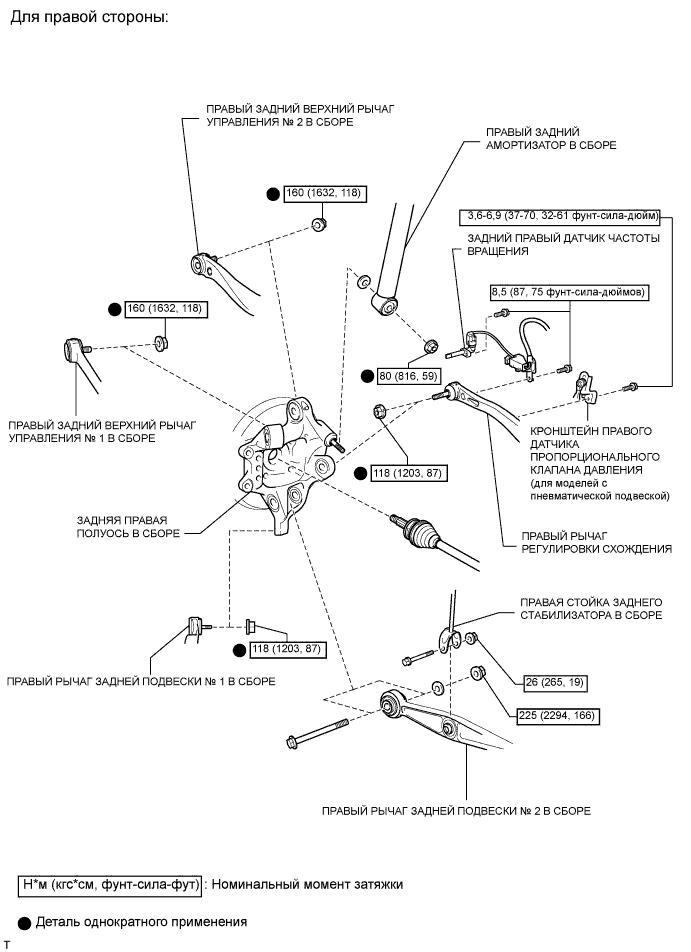 Для правой стороны:

ПРАВЫЙ ЗАДНИЙ ВЕРХНИЙ РЫЧАГ УПРАВЛЕНИЯ № 2 В СБОРЕ

ПРАВЫЙ ЗАДНИЙ АМОРТИЗАТОР В СБОРЕ

160 (1632, 118)

3,6-6,9 (37-70, 32-61 фунт-сила-дюйм)

ЗАДНИЙ ПРАВЫЙ ДАТЧИК ЧАСТОТЫ ВРАЩЕНИЯ

8,5 (87, 75 фунт-сила-дюймов)

160 (1632, 118)

80 (816, 59)

ПРАВЫЙ ЗАДНИЙ ВЕРХНИЙ РЫЧАГ УПРАВЛЕНИЯ № 1 В СБОРЕ

КРОНШТЕЙН ПРАВОГО ДАТЧИКА ПРОПОРЦИОНАЛЬНОГО КЛАПАНА ДАВЛЕНИЯ (для моделей с пневматической подвеской)

118 (1203, 87)

ЗАДНЯЯ ПРАВАЯ ПОЛУОСЬ В СБОРЕ

ПРАВЫЙ РЫЧАГ РЕГУЛИРОВКИ СХОЖДЕНИЯ

ПРАВАЯ СТОЙКА ЗАДНЕГО СТАБИЛИЗАТОРА В СБОРЕ

118 (1203, 87)

ПРАВЫЙ РЫЧАГ ЗАДНЕЙ ПОДВЕСКИ № 1 В СБОРЕ

26 (265, 19)

225 (2294, 166)

ПРАВЫЙ РЫЧАГ ЗАДНЕЙ ПОДВЕСКИ № 2 В СБОРЕ

Н*м (кгс*см, фунт-сила-фут) : Номинальный момент затяжки

Деталь однократного применения

T