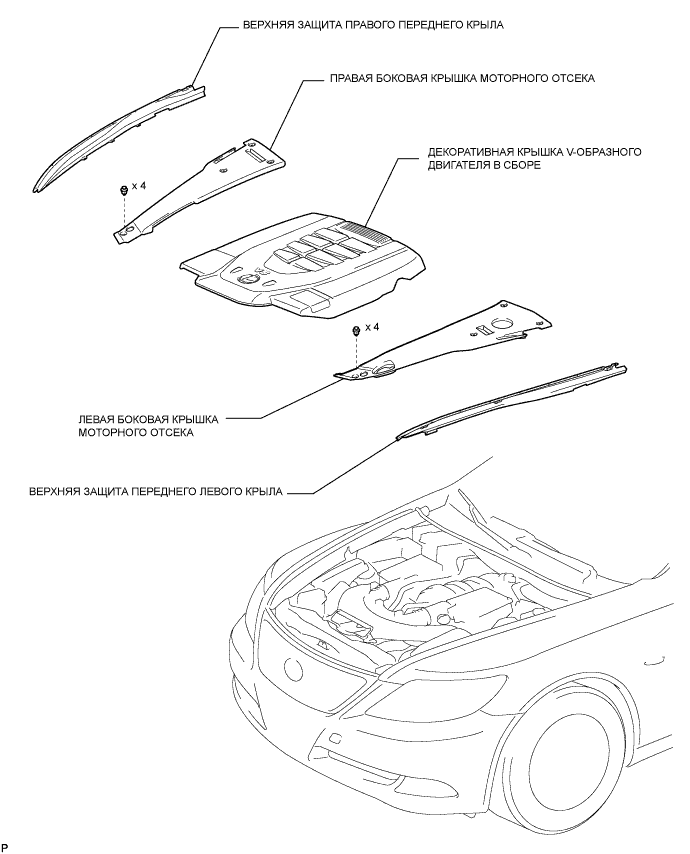 ВЕРХНЯЯ ЗАЩИТА ПРАВОГО ПЕРЕДНЕГО КРЫЛА

ПРАВАЯ БОКОВАЯ КРЫШКА МОТОРНОГО ОТСЕКА

ДЕКОРАТИВНАЯ КРЫШКА V-ОБРАЗНОГО ДВИГАТЕЛЯ В СБОРЕ

x 4

x 4

ЛЕВАЯ БОКОВАЯ КРЫШКА МОТОРНОГО ОТСЕКА

ВЕРХНЯЯ ЗАЩИТА ПЕРЕДНЕГО ЛЕВОГО КРЫЛА

P