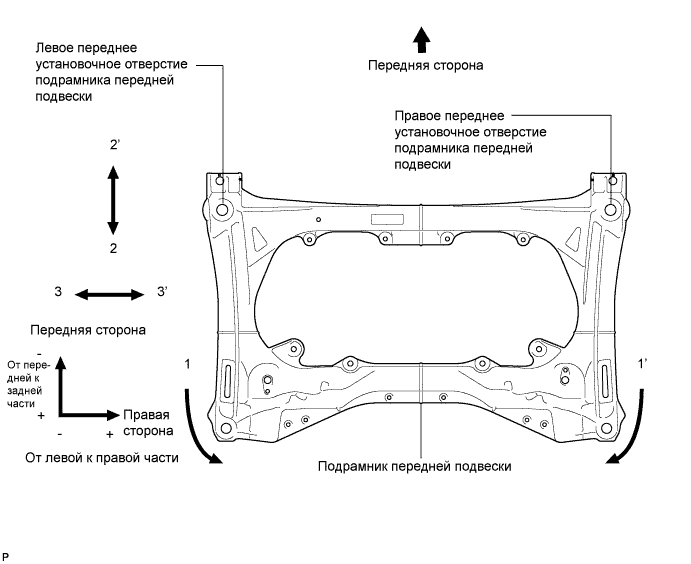 Левое переднее установочное отверстие подрамника передней подвески

Передняя сторона

Правое переднее установочное отверстие подрамника передней подвески

2'

2

3

3'

Передняя сторона

-

От передней к задней части

+

Правая сторона

-

+

От левой к правой части

1

1'

Подрамник передней подвески

P