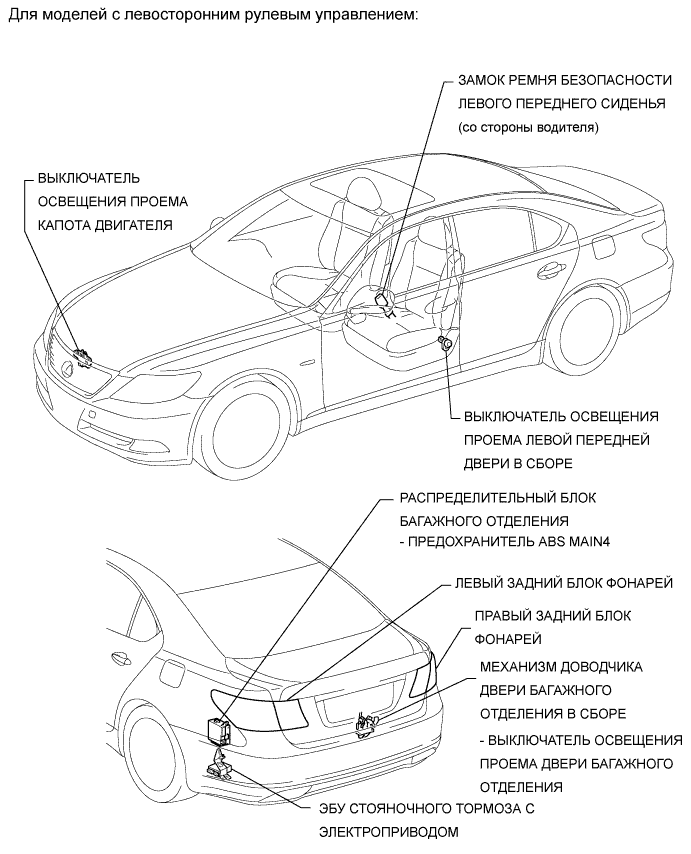 Для моделей с левосторонним рулевым управлением:

ЗАМОК РЕМНЯ БЕЗОПАСНОСТИ ЛЕВОГО ПЕРЕДНЕГО СИДЕНЬЯ (со стороны водителя)

ВЫКЛЮЧАТЕЛЬ ОСВЕЩЕНИЯ ПРОЕМА КАПОТА ДВИГАТЕЛЯ

ВЫКЛЮЧАТЕЛЬ ОСВЕЩЕНИЯ ПРОЕМА ЛЕВОЙ ПЕРЕДНЕЙ ДВЕРИ В СБОРЕ

РАСПРЕДЕЛИТЕЛЬНЫЙ БЛОК БАГАЖНОГО ОТДЕЛЕНИЯ
- ПРЕДОХРАНИТЕЛЬ ABS MAIN4

ЛЕВЫЙ ЗАДНИЙ БЛОК ФОНАРЕЙ

ПРАВЫЙ ЗАДНИЙ БЛОК ФОНАРЕЙ

МЕХАНИЗМ ДОВОДЧИКА ДВЕРИ БАГАЖНОГО ОТДЕЛЕНИЯ В СБОРЕ
- ВЫКЛЮЧАТЕЛЬ ОСВЕЩЕНИЯ ПРОЕМА ДВЕРИ БАГАЖНОГО ОТДЕЛЕНИЯ

ЭБУ СТОЯНОЧНОГО ТОРМОЗА С ЭЛЕКТРОПРИВОДОМ