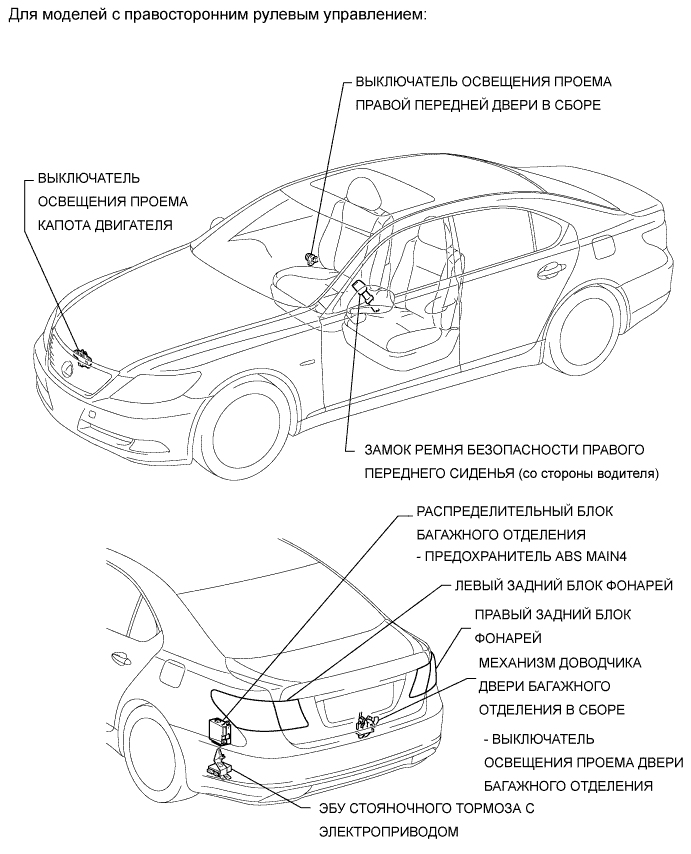 Для моделей с правосторонним рулевым управлением:

ВЫКЛЮЧАТЕЛЬ ОСВЕЩЕНИЯ ПРОЕМА ПРАВОЙ ПЕРЕДНЕЙ ДВЕРИ В СБОРЕ

ВЫКЛЮЧАТЕЛЬ ОСВЕЩЕНИЯ ПРОЕМА КАПОТА ДВИГАТЕЛЯ

ЗАМОК РЕМНЯ БЕЗОПАСНОСТИ ПРАВОГО ПЕРЕДНЕГО СИДЕНЬЯ (со стороны водителя)

РАСПРЕДЕЛИТЕЛЬНЫЙ БЛОК БАГАЖНОГО ОТДЕЛЕНИЯ
- ПРЕДОХРАНИТЕЛЬ ABS MAIN4

ЛЕВЫЙ ЗАДНИЙ БЛОК ФОНАРЕЙ

ПРАВЫЙ ЗАДНИЙ БЛОК ФОНАРЕЙ

МЕХАНИЗМ ДОВОДЧИКА ДВЕРИ БАГАЖНОГО ОТДЕЛЕНИЯ В СБОРЕ
- ВЫКЛЮЧАТЕЛЬ ОСВЕЩЕНИЯ ПРОЕМА ДВЕРИ БАГАЖНОГО ОТДЕЛЕНИЯ

ЭБУ СТОЯНОЧНОГО ТОРМОЗА С ЭЛЕКТРОПРИВОДОМ