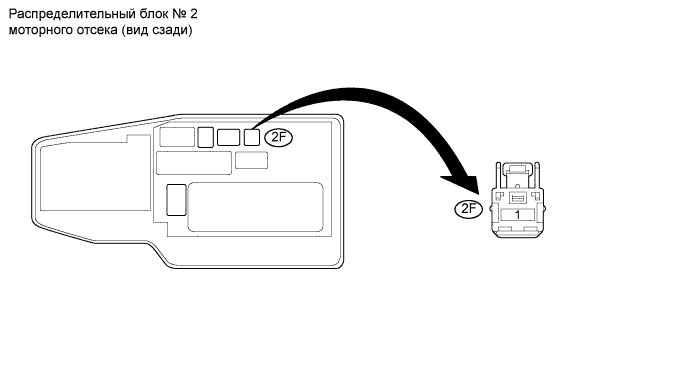 Распределительный блок № 2
моторного отсека (вид сзади)

2F

2F

1