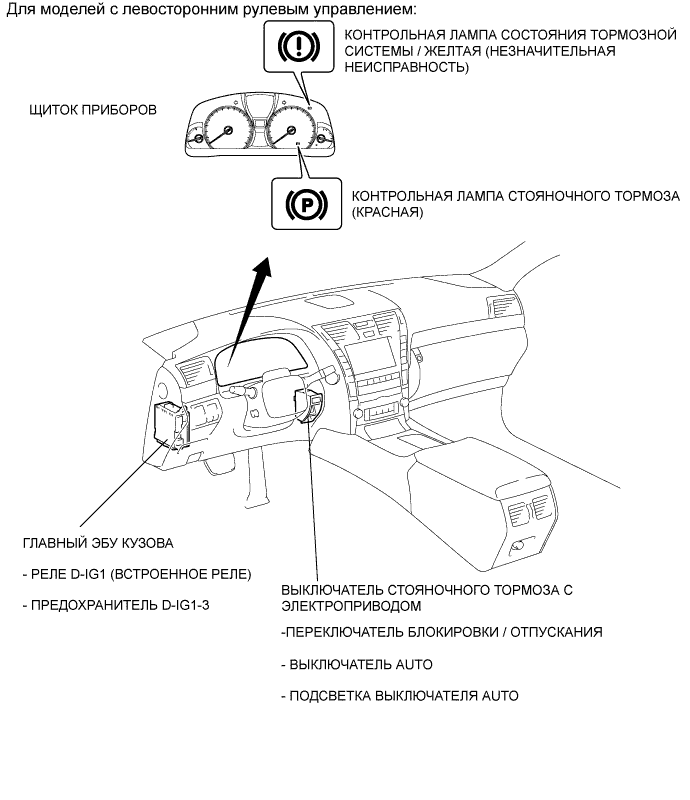 Для моделей с левосторонним рулевым управлением:

КОНТРОЛЬНАЯ ЛАМПА СОСТОЯНИЯ ТОРМОЗНОЙ СИСТЕМЫ / ЖЕЛТАЯ (НЕЗНАЧИТЕЛЬНАЯ НЕИСПРАВНОСТЬ)

ЩИТОК ПРИБОРОВ

КОНТРОЛЬНАЯ ЛАМПА СТОЯНОЧНОГО ТОРМОЗА (КРАСНАЯ)

ГЛАВНЫЙ ЭБУ КУЗОВА

- РЕЛЕ D-IG1 (ВСТРОЕННОЕ РЕЛЕ)

- ПРЕДОХРАНИТЕЛЬ D-IG1-3

ВЫКЛЮЧАТЕЛЬ СТОЯНОЧНОГО ТОРМОЗА С ЭЛЕКТРОПРИВОДОМ

-ПЕРЕКЛЮЧАТЕЛЬ БЛОКИРОВКИ / ОТПУСКАНИЯ

- ВЫКЛЮЧАТЕЛЬ AUTO

- ПОДСВЕТКА ВЫКЛЮЧАТЕЛЯ AUTO