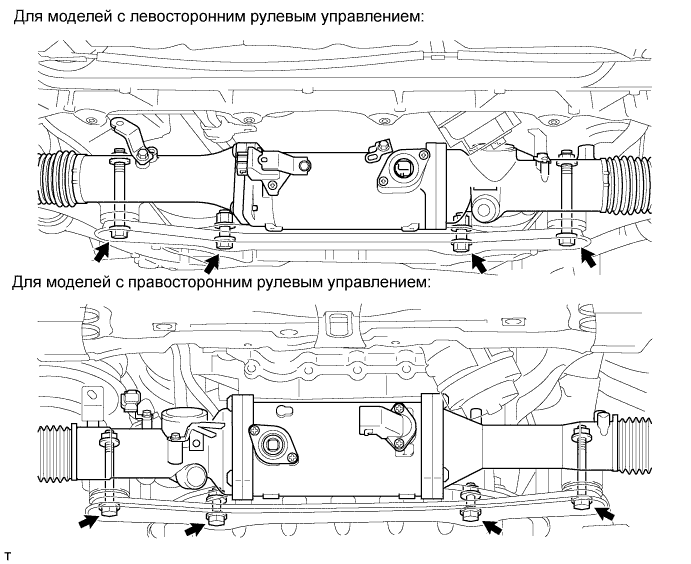 Для моделей с левосторонним рулевым управлением:

Для моделей с правосторонним рулевым управлением:

T