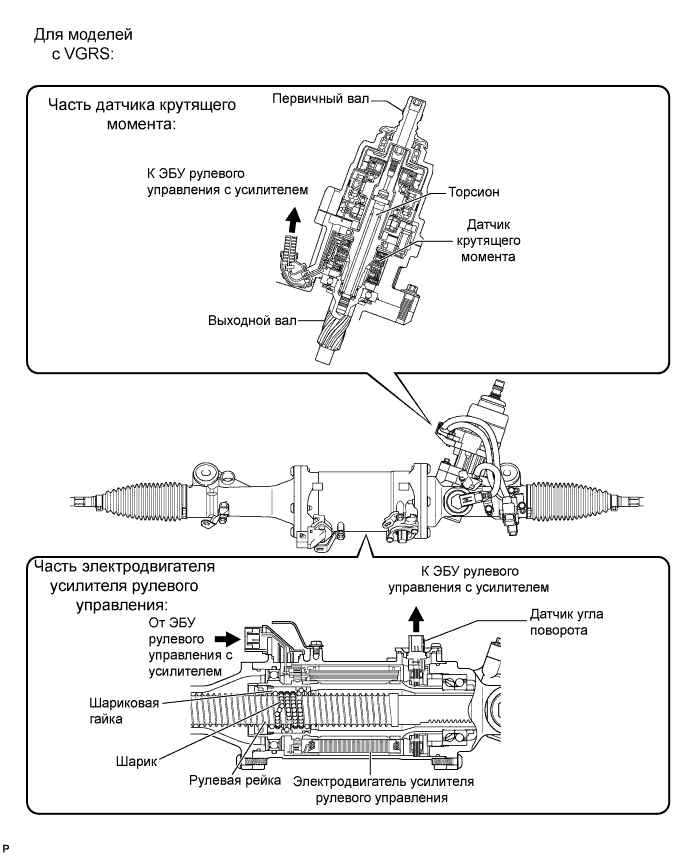 Для моделей с VGRS:

Часть датчика крутящего момента:

Первичный вал

К ЭБУ рулевого управления с усилителем

Торсион

Датчик крутящего момента

Выходной вал

Часть электродвигателя усилителя рулевого управления:

К ЭБУ рулевого управления с усилителем

От ЭБУ рулевого управления с усилителем

Датчик угла поворота

Шариковая гайка

Шарик

Рулевая рейка

Электродвигатель усилителя рулевого управления

P