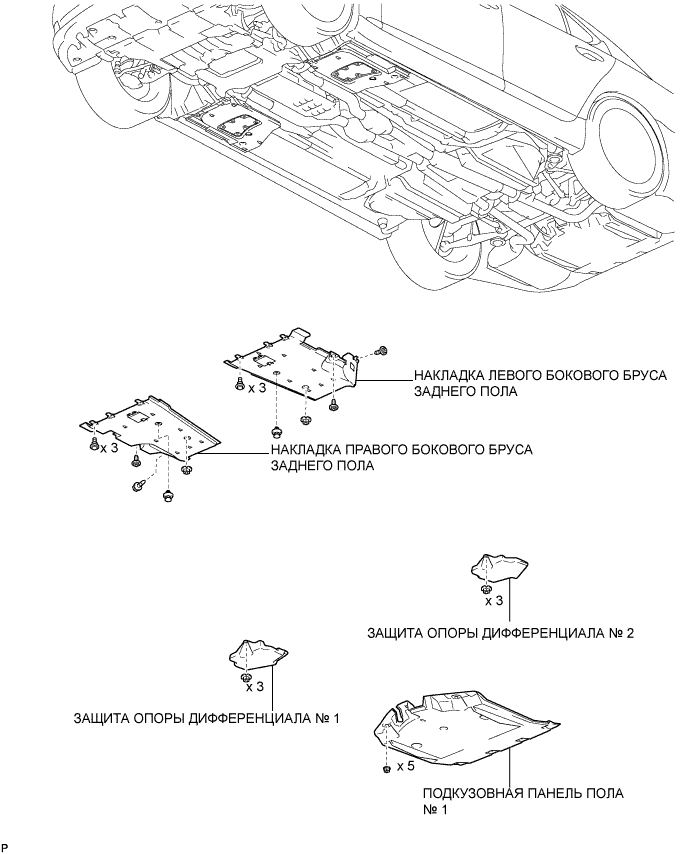 x 3

НАКЛАДКА ЛЕВОГО БОКОВОГО БРУСА ЗАДНЕГО ПОЛА

x 3

НАКЛАДКА ПРАВОГО БОКОВОГО БРУСА ЗАДНЕГО ПОЛА

x 3

ЗАЩИТА ОПОРЫ ДИФФЕРЕНЦИАЛА № 2

x 3

ЗАЩИТА ОПОРЫ ДИФФЕРЕНЦИАЛА № 1

x 5

ПОДКУЗОВНАЯ ПАНЕЛЬ ПОЛА № 1

P