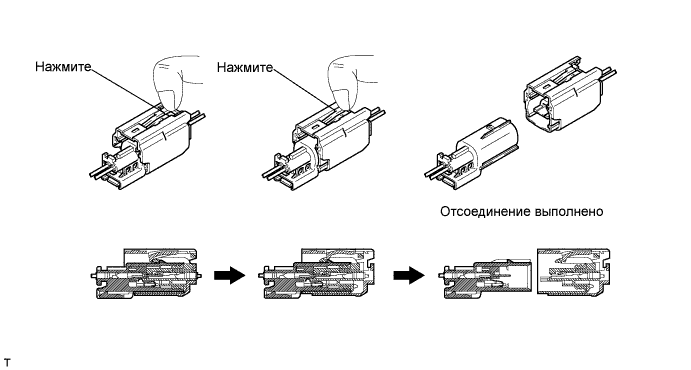 Нажмите

Нажмите

Отсоединение выполнено

T