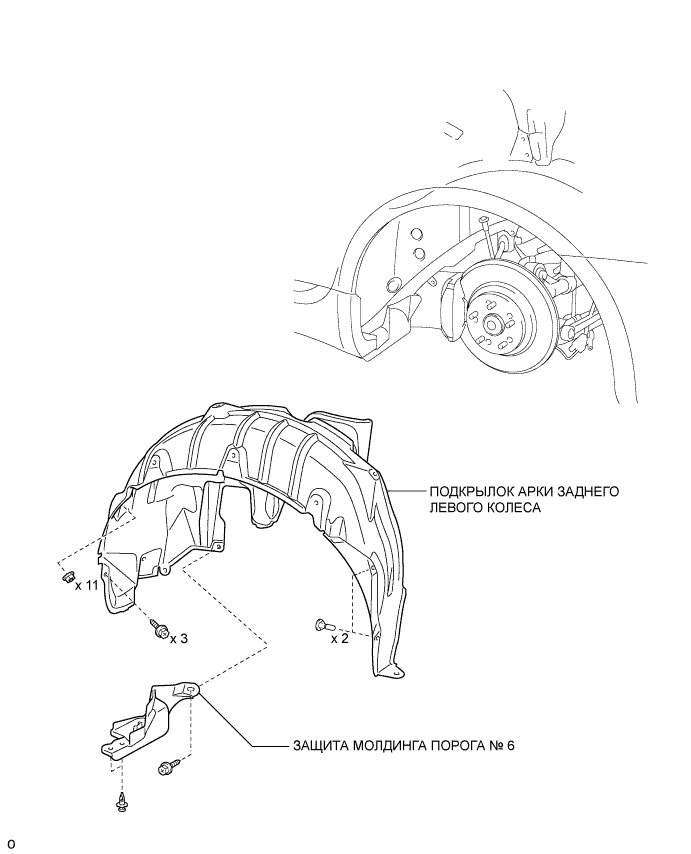 ПОДКРЫЛОК АРКИ ЗАДНЕГО ЛЕВОГО КОЛЕСА

x 11

x 3

x 2

ЗАЩИТА МОЛДИНГА ПОРОГА № 6

o