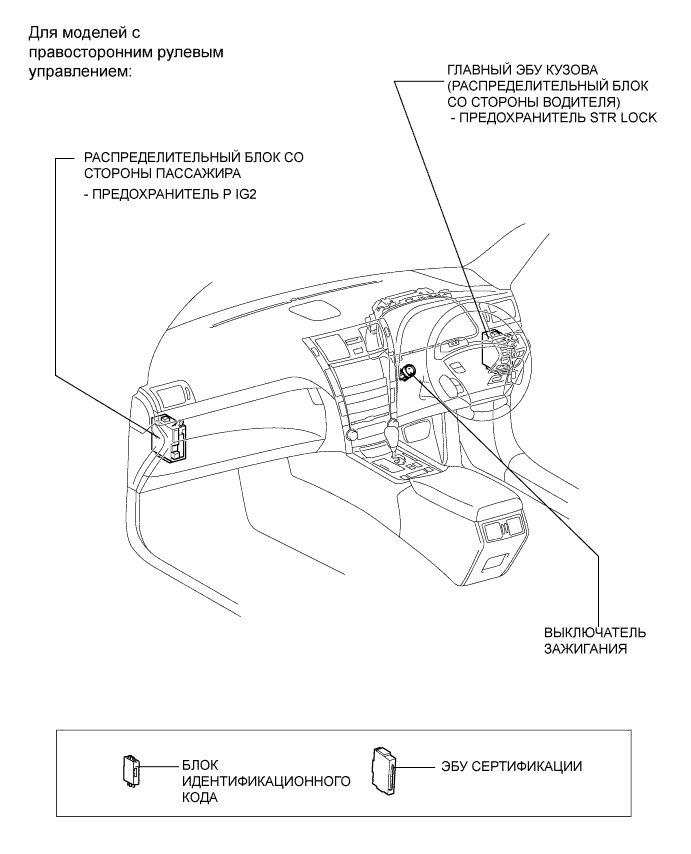 Для моделей с правосторонним рулевым управлением:

ГЛАВНЫЙ ЭБУ КУЗОВА (РАСПРЕДЕЛИТЕЛЬНЫЙ БЛОК СО СТОРОНЫ ВОДИТЕЛЯ)
- ПРЕДОХРАНИТЕЛЬ STR LOCK

РАСПРЕДЕЛИТЕЛЬНЫЙ БЛОК СО СТОРОНЫ ПАССАЖИРА
- ПРЕДОХРАНИТЕЛЬ P IG2

ВЫКЛЮЧАТЕЛЬ ЗАЖИГАНИЯ

БЛОК ИДЕНТИФИКАЦИОННОГО КОДА

ЭБУ СЕРТИФИКАЦИИ