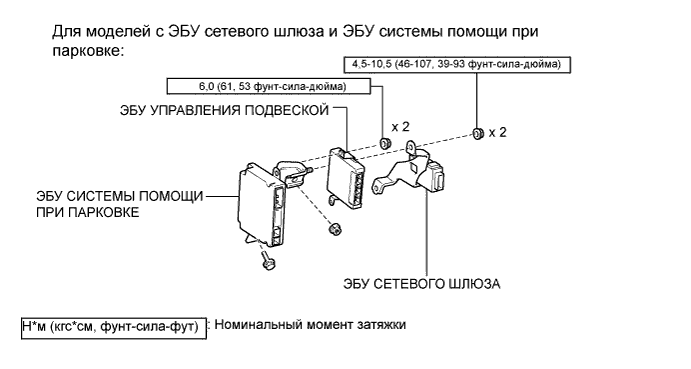 Для моделей с ЭБУ сетевого шлюза и ЭБУ системы помощи при парковке:

4,5-10,5 (46-107, 39-93 фунт-сила-дюйма)

6,0 (61, 53 фунт-сила-дюйма)

ЭБУ УПРАВЛЕНИЯ ПОДВЕСКОЙ

x 2

x 2

ЭБУ СИСТЕМЫ ПОМОЩИ ПРИ ПАРКОВКЕ

ЭБУ СЕТЕВОГО ШЛЮЗА

Н*м (кгс*см, фунт-сила-фут) : Номинальный момент затяжки