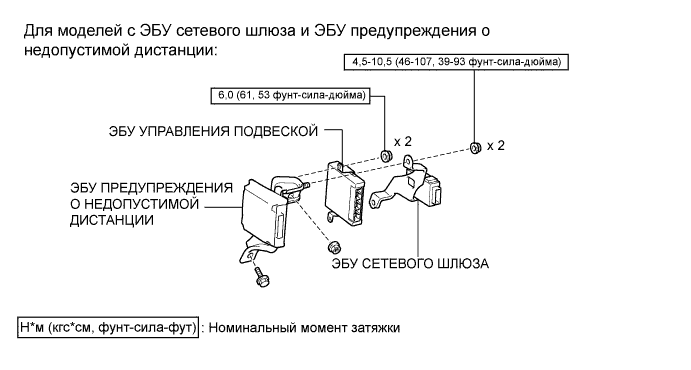 Для моделей с ЭБУ сетевого шлюза и ЭБУ предупреждения о недопустимой дистанции:

4,5-10,5 (46-107, 39-93 фунт-сила-дюйма)

6,0 (61, 53 фунт-сила-дюйма)

ЭБУ УПРАВЛЕНИЯ ПОДВЕСКОЙ

x 2

x 2

ЭБУ ПРЕДУПРЕЖДЕНИЯ О НЕДОПУСТИМОЙ ДИСТАНЦИИ

ЭБУ СЕТЕВОГО ШЛЮЗА

Н*м (кгс*см, фунт-сила-фут) : Номинальный момент затяжки