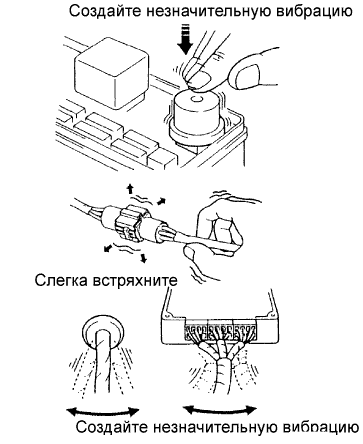 Создайте незначительную вибрацию

Слегка встряхните

Создайте незначительную вибрацию