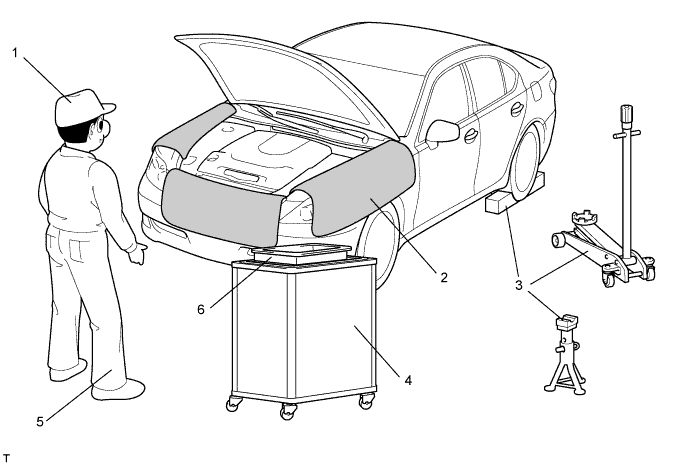 1
2
3
6
4
5
T