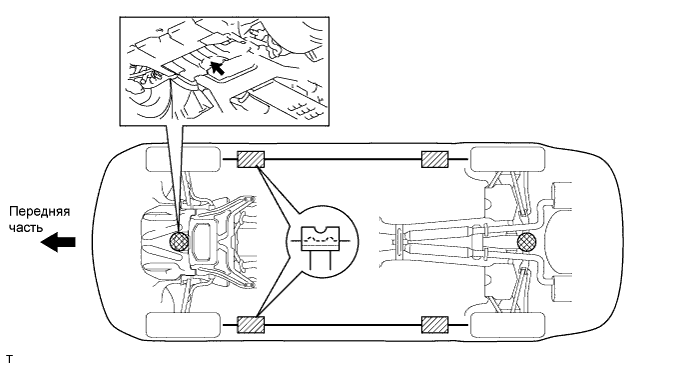 Передняя часть

T