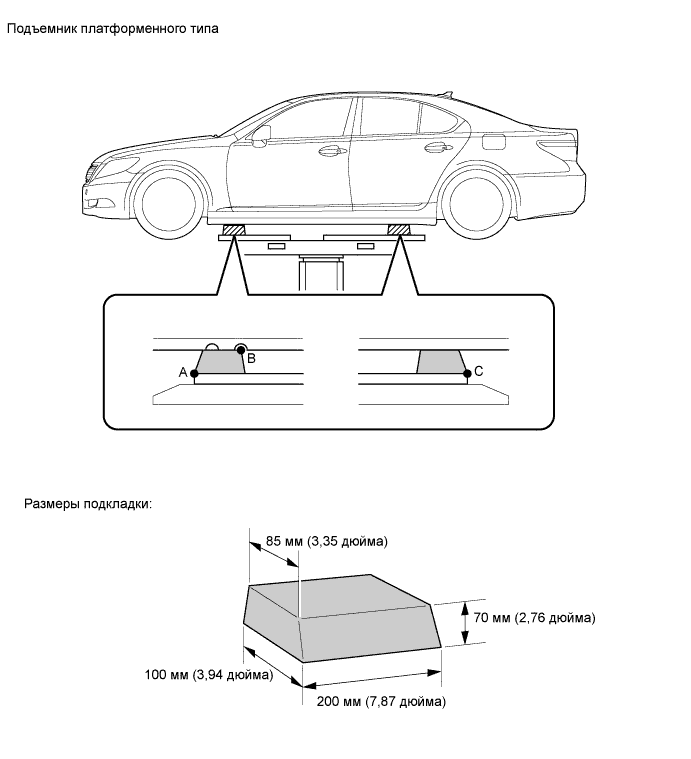 Подъемник платформенного типа

A

B

C

Размеры подкладки:

85 мм (3,35 дюйма)

70 мм (2,76 дюйма)

100 мм (3,94 дюйма)

200 мм (7,87 дюйма)