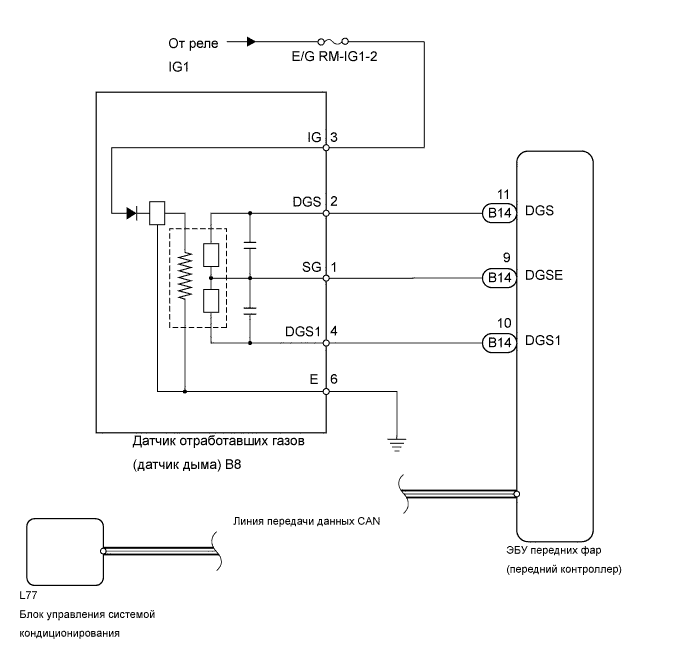 От реле
IG1

E/G RM-IG1-2

IG 3

DGS 2

SG 1

DGS1 4

E 6

11
B14 DGS

9
B14 DGSE

10
B14 DGS1

Датчик отработавших газов
(датчик дыма) B8

Линия передачи данных CAN

ЭБУ передних фар
(передний контроллер)

L77
Блок управления системой кондиционирования