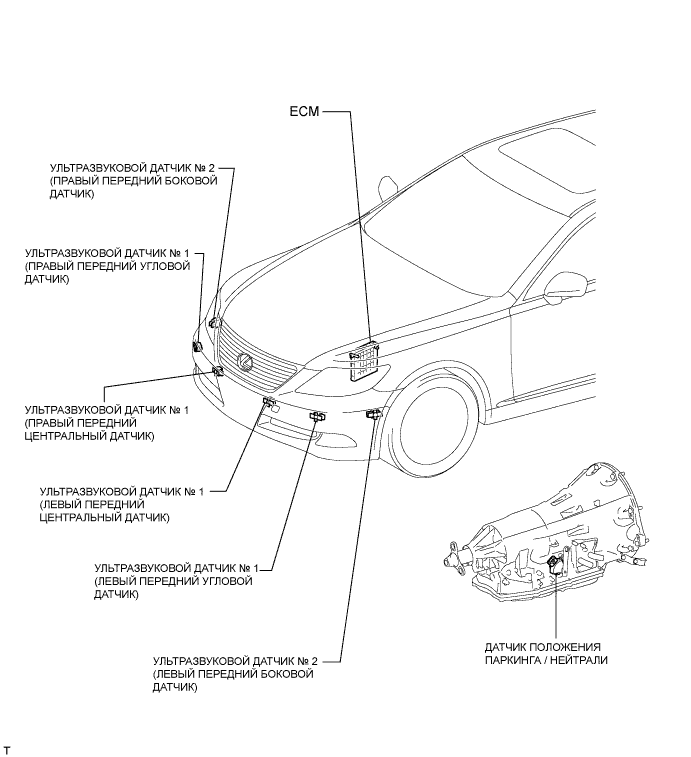 ECM

УЛЬТРАЗВУКОВОЙ ДАТЧИК № 2 (ПРАВЫЙ ПЕРЕДНИЙ БОКОВОЙ ДАТЧИК)

УЛЬТРАЗВУКОВОЙ ДАТЧИК № 1 (ПРАВЫЙ ПЕРЕДНИЙ УГЛОВОЙ ДАТЧИК)

УЛЬТРАЗВУКОВОЙ ДАТЧИК № 1 (ПРАВЫЙ ПЕРЕДНИЙ ЦЕНТРАЛЬНЫЙ ДАТЧИК)

УЛЬТРАЗВУКОВОЙ ДАТЧИК № 1 (ЛЕВЫЙ ПЕРЕДНИЙ ЦЕНТРАЛЬНЫЙ ДАТЧИК)

УЛЬТРАЗВУКОВОЙ ДАТЧИК № 1 (ЛЕВЫЙ ПЕРЕДНИЙ УГЛОВОЙ ДАТЧИК)

УЛЬТРАЗВУКОВОЙ ДАТЧИК № 2 (ЛЕВЫЙ ПЕРЕДНИЙ БОКОВОЙ ДАТЧИК)

ДАТЧИК ПОЛОЖЕНИЯ ПАРКИНГА / НЕЙТРАЛИ

T