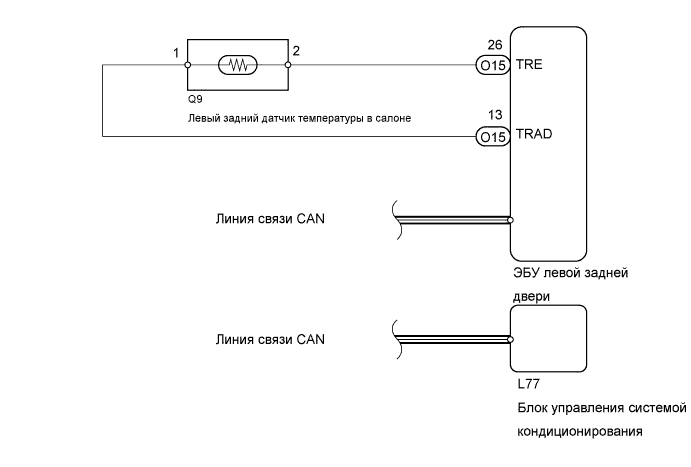 1
2
Q9
Левый задний датчик температуры в салоне
26
O15 TRE
13
O15 TRAD
Линия связи CAN
ЭБУ левой задней двери
Линия связи CAN
L77
Блок управления системой кондиционирования