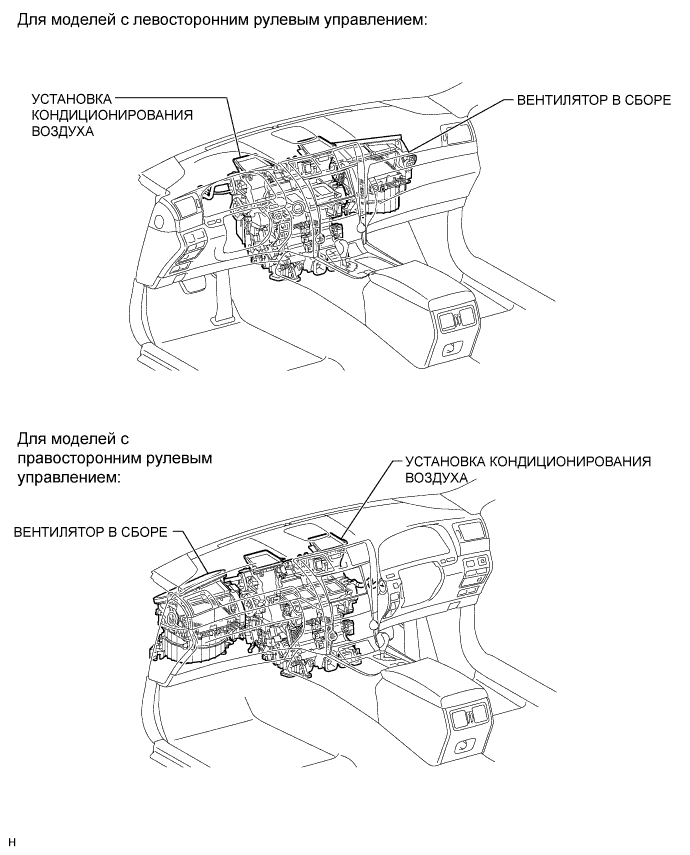 Для моделей с левосторонним рулевым управлением:

УСТАНОВКА КОНДИЦИОНИРОВАНИЯ ВОЗДУХА

ВЕНТИЛЯТОР В СБОРЕ

Для моделей с правосторонним рулевым управлением:

УСТАНОВКА КОНДИЦИОНИРОВАНИЯ ВОЗДУХА

ВЕНТИЛЯТОР В СБОРЕ

H