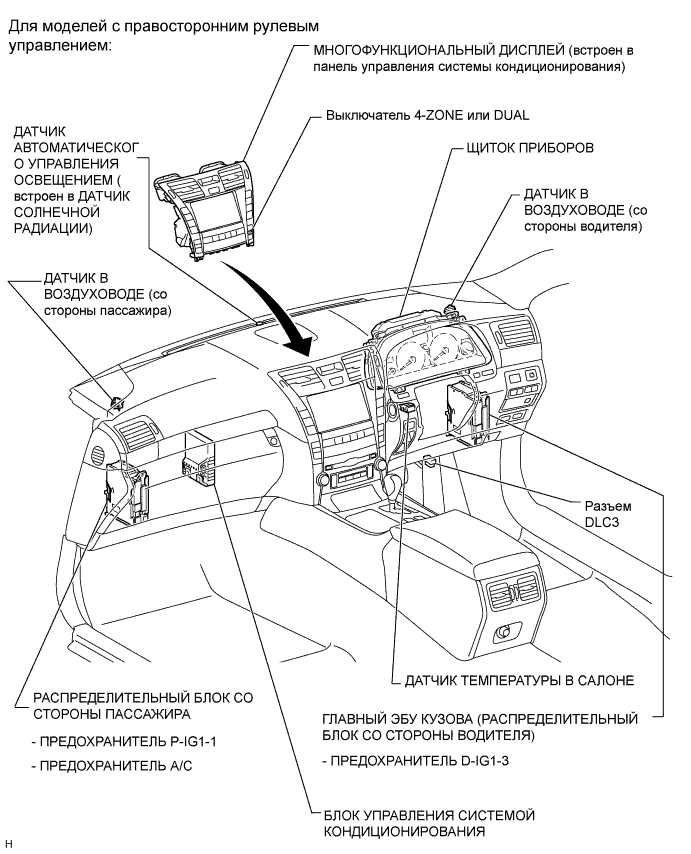 Для моделей с правосторонним рулевым управлением:

МНОГОФУНКЦИОНАЛЬНЫЙ ДИСПЛЕЙ (встроен в панель управления системы кондиционирования)

Выключатель 4-ZONE или DUAL

ДАТЧИК АВТОМАТИЧЕСКОГО УПРАВЛЕНИЯ ОСВЕЩЕНИЕМ ( встроен в ДАТЧИК СОЛНЕЧНОЙ РАДИАЦИИ)

ЩИТОК ПРИБОРОВ

ДАТЧИК В ВОЗДУХОВОДЕ (со стороны водителя)

ДАТЧИК В ВОЗДУХОВОДЕ (со стороны пассажира)

Разъем DLC3

ДАТЧИК ТЕМПЕРАТУРЫ В САЛОНЕ

РАСПРЕДЕЛИТЕЛЬНЫЙ БЛОК СО СТОРОНЫ ПАССАЖИРА

- ПРЕДОХРАНИТЕЛЬ P-IG1-1

- ПРЕДОХРАНИТЕЛЬ A/C

ГЛАВНЫЙ ЭБУ КУЗОВА (РАСПРЕДЕЛИТЕЛЬНЫЙ БЛОК СО СТОРОНЫ ВОДИТЕЛЯ)

- ПРЕДОХРАНИТЕЛЬ D-IG1-3

БЛОК УПРАВЛЕНИЯ СИСТЕМОЙ КОНДИЦИОНИРОВАНИЯ

H